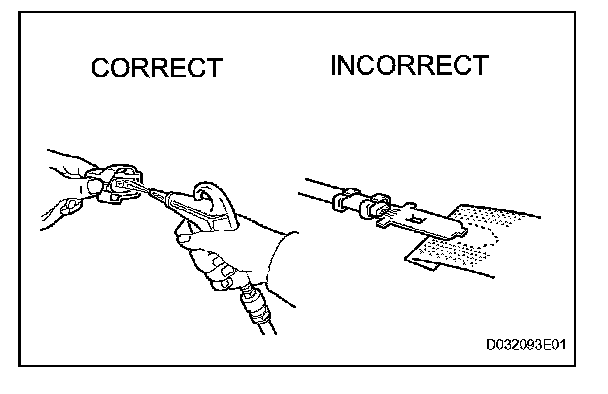 CORRECT

INCORRECT

D032093E01