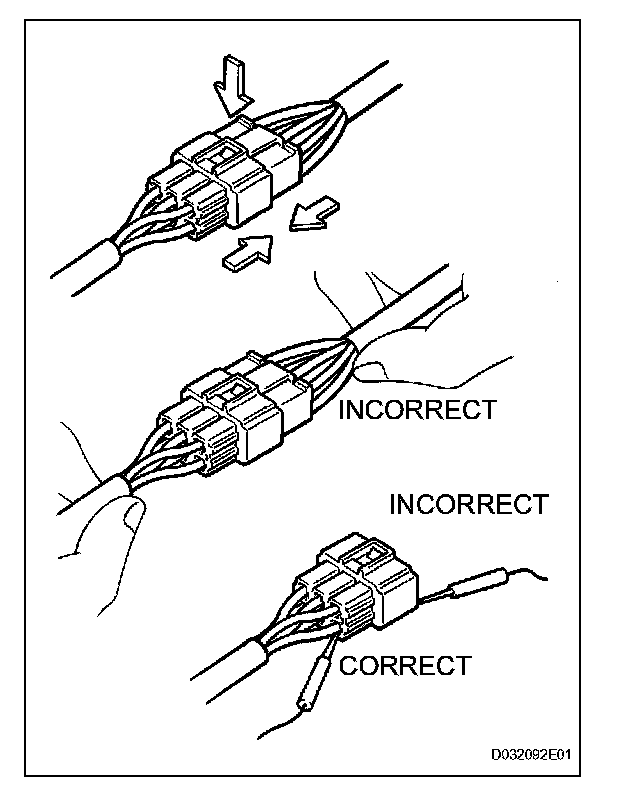 INCORRECT

INCORRECT

CORRECT

D032092E01