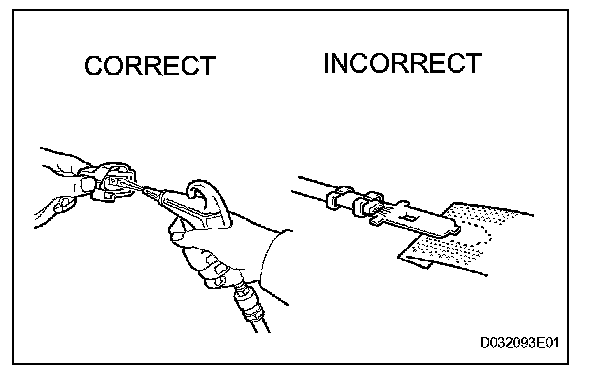 CORRECT

INCORRECT

D032093E01