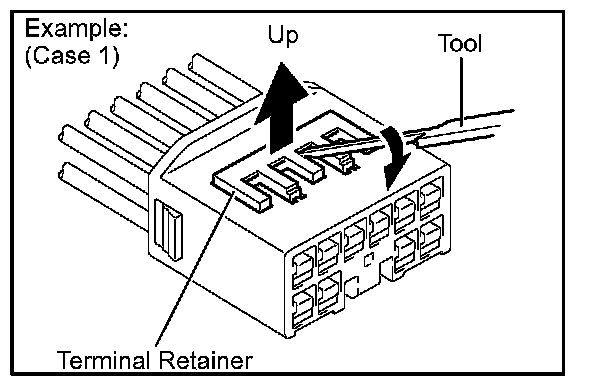 Example:
(Case 1)

Up

Tool

Terminal Retainer