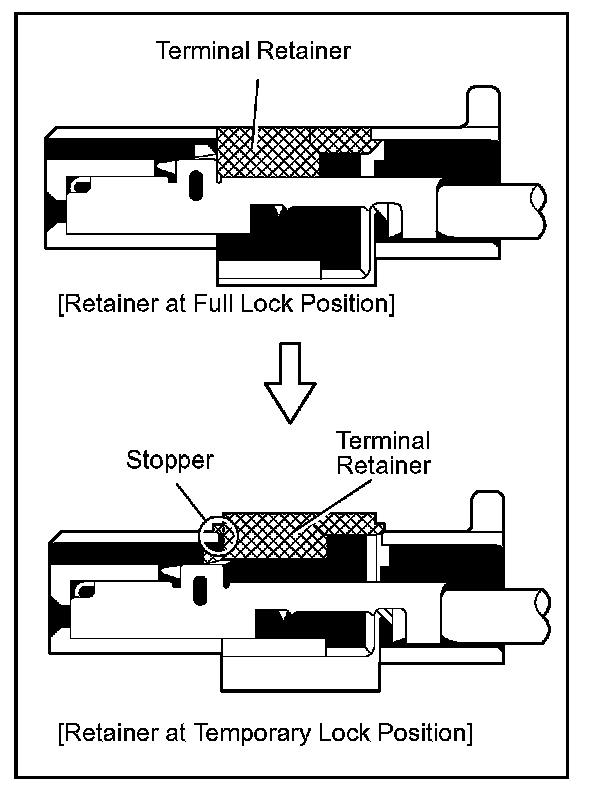 Terminal Retainer

[Retainer at Full Lock Position]

Stopper

Terminal Retainer

[Retainer at Temporary Lock Position]