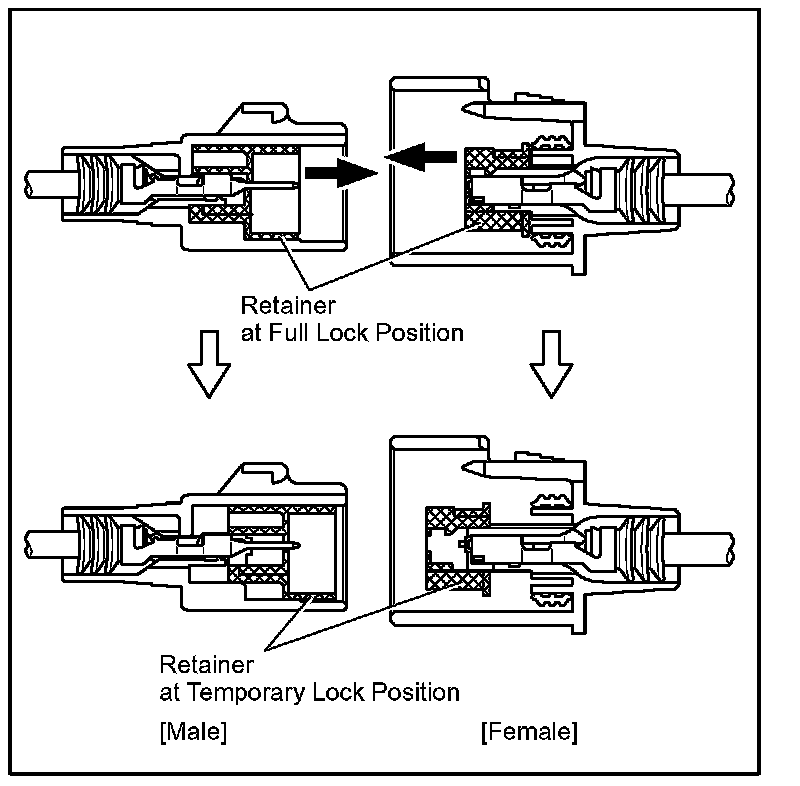 Retainer
at Full Lock Position

Retainer
at Temporary Lock Position

[Male]

[Female]