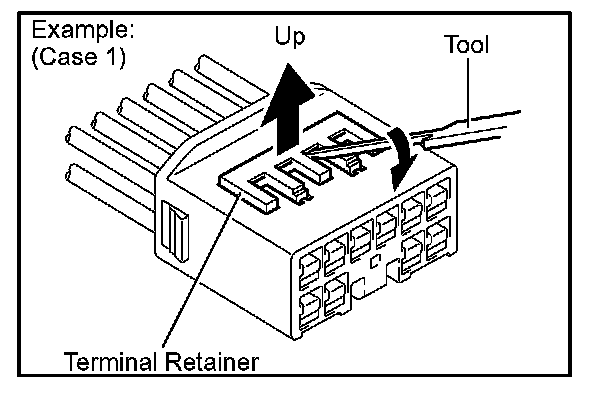 Example:
(Case 1)

Up

Tool

Terminal Retainer