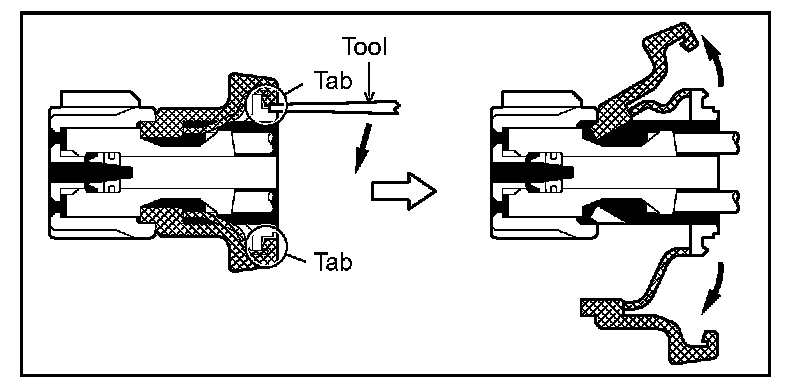 Tool
Tab
Tab