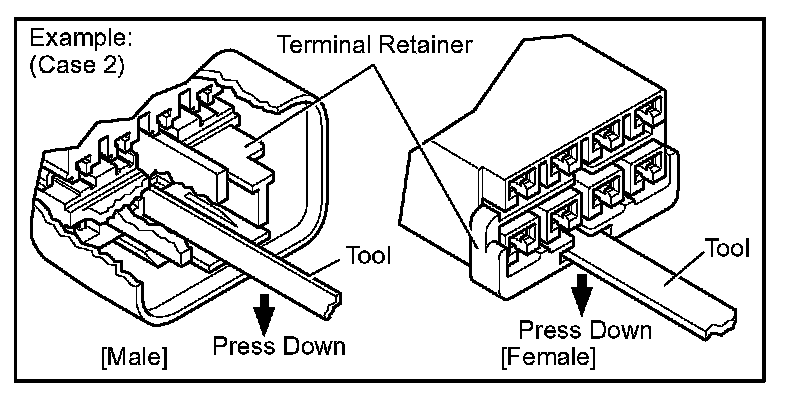 Example:
(Case 2)

Terminal Retainer

Tool

Press Down

[Male]

Tool

Press Down

[Female]