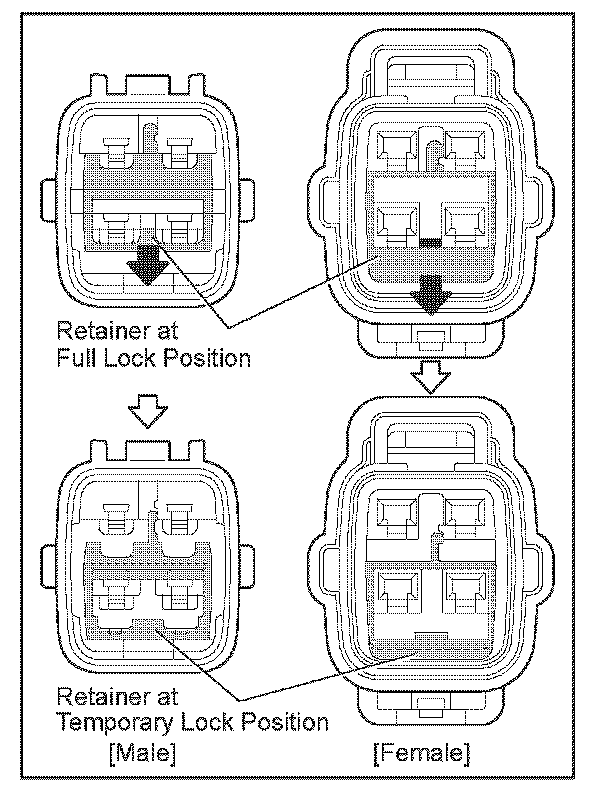 Retainer at
Full Lock Position

Retainer at
Temporary Lock Position

[Male]

[Female]