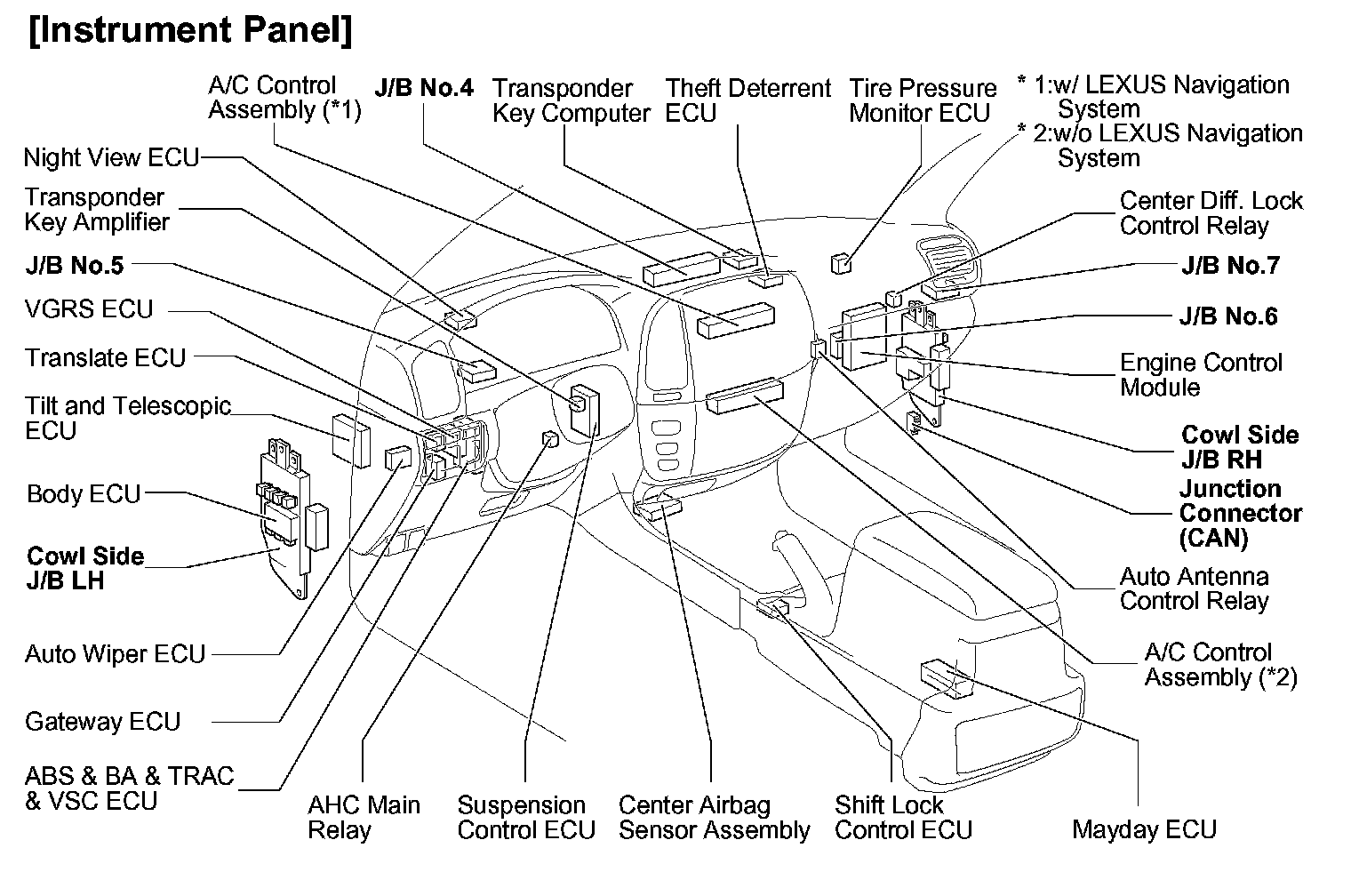 [Instrument Panel]

A/C Control Assembly (*1)

J/B No.4

Transponder Key Computer

Theft Deterrent ECU

Tire Pressure Monitor ECU

* 1:w/ LEXUS Navigation System
* 2:w/o LEXUS Navigation System

Night View ECU

Transponder Key Amplifier

J/B No.5

VGRS ECU

Translate ECU

Tilt and Telescopic ECU

Body ECU

Cowl Side J/B LH

Auto Wiper ECU

Gateway ECU

ABS & BA & TRAC & VSC ECU

AHC Main Relay

Suspension Control ECU

Center Airbag Sensor Assembly

Shift Lock Control ECU

Mayday ECU

Center Diff. Lock Control Relay

J/B No.7

J/B No.6

Engine Control Module

Cowl Side J/B RH

Junction Connector (CAN)

Auto Antenna Control Relay

A/C Control Assembly (*2)