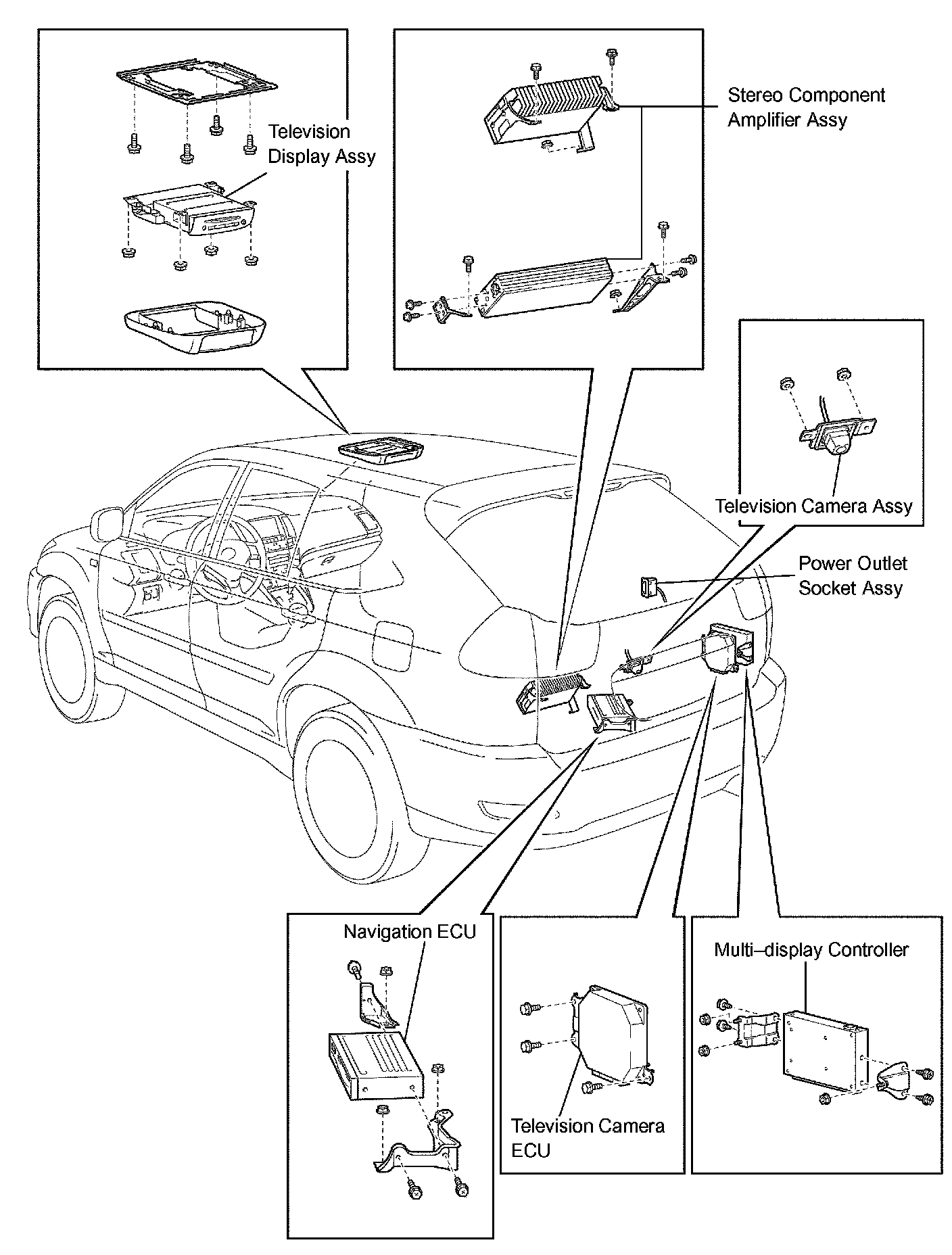 Television Display Assy

Stereo Component Amplifier Assy

Television Camera Assy

Power Outlet Socket Assy

Navigation ECU

Television Camera ECU

Multi–display Controller