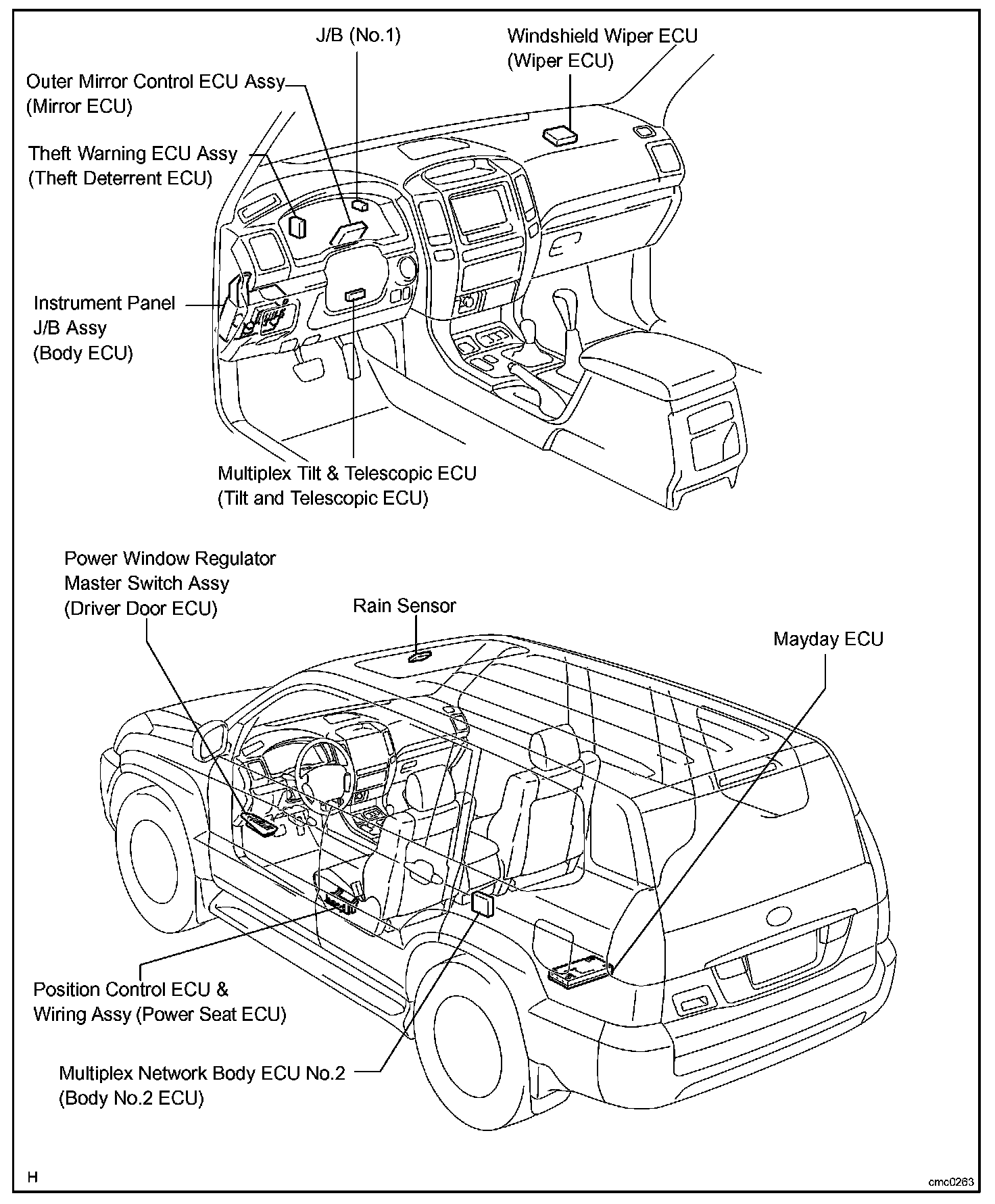 J/B (No.1)

Windshield Wiper ECU
(Wiper ECU)

Outer Mirror Control ECU Assy
(Mirror ECU)

Theft Warning ECU Assy
(Theft Deterrent ECU)

Instrument Panel
J/B Assy
(Body ECU)

Multiplex Tilt & Telescopic ECU
(Tilt and Telescopic ECU)

Power Window Regulator
Master Switch Assy
(Driver Door ECU)

Rain Sensor

Mayday ECU

Position Control ECU &
Wiring Assy (Power Seat ECU)

Multiplex Network Body ECU No.2
(Body No.2 ECU)

H

cmc0263