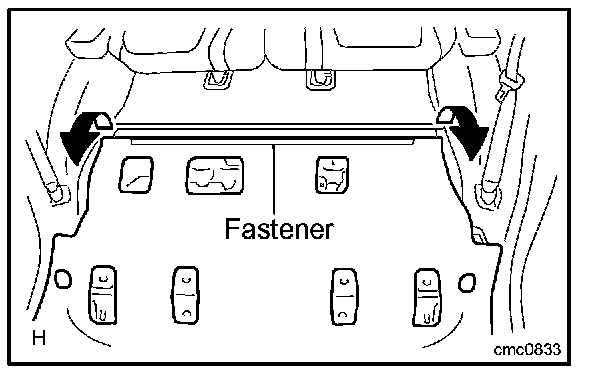 Fastener

H

cmc0833