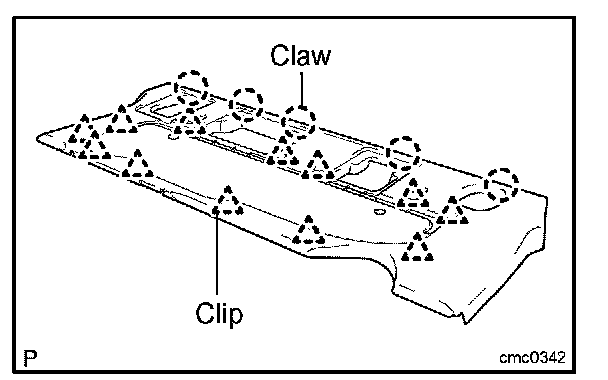 Claw

Clip

P

cmc0342