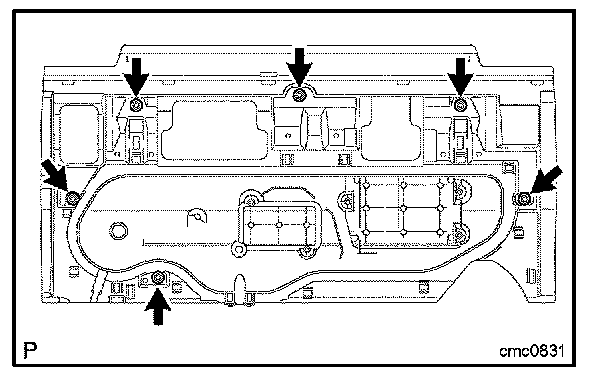 P

cmc0831