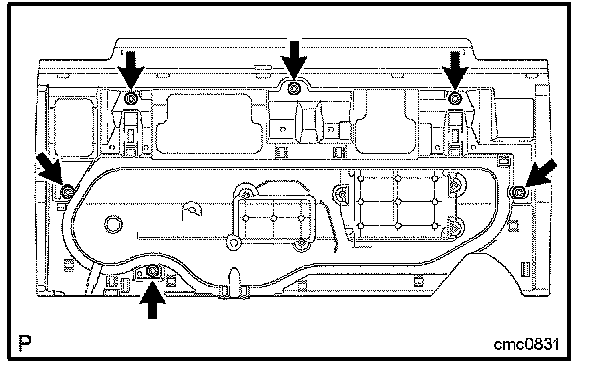 P

cmc0831