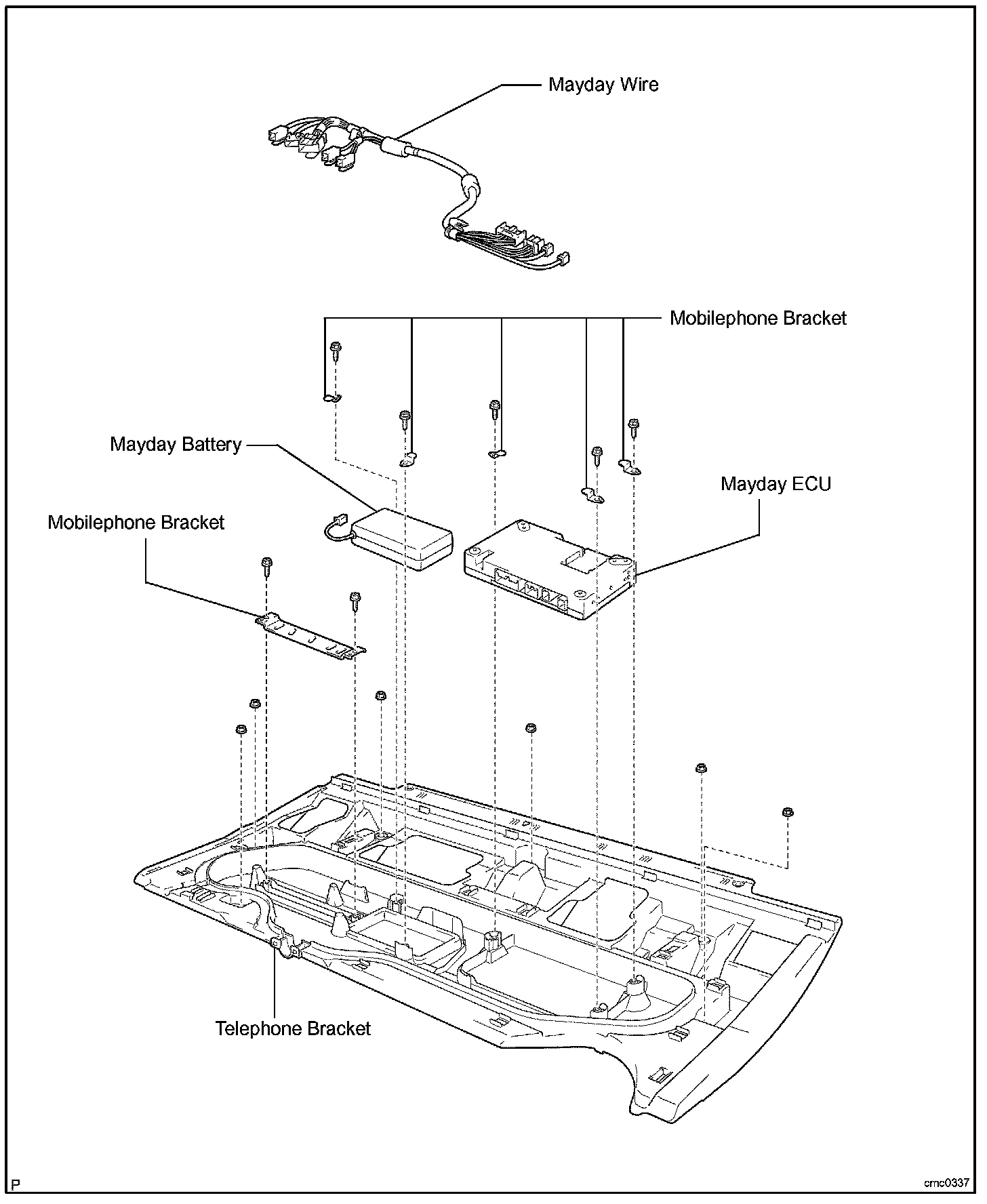 Mayday Wire

Mobilephone Bracket

Mayday Battery

Mayday ECU

Mobilephone Bracket

Telephone Bracket

P

cmc0337