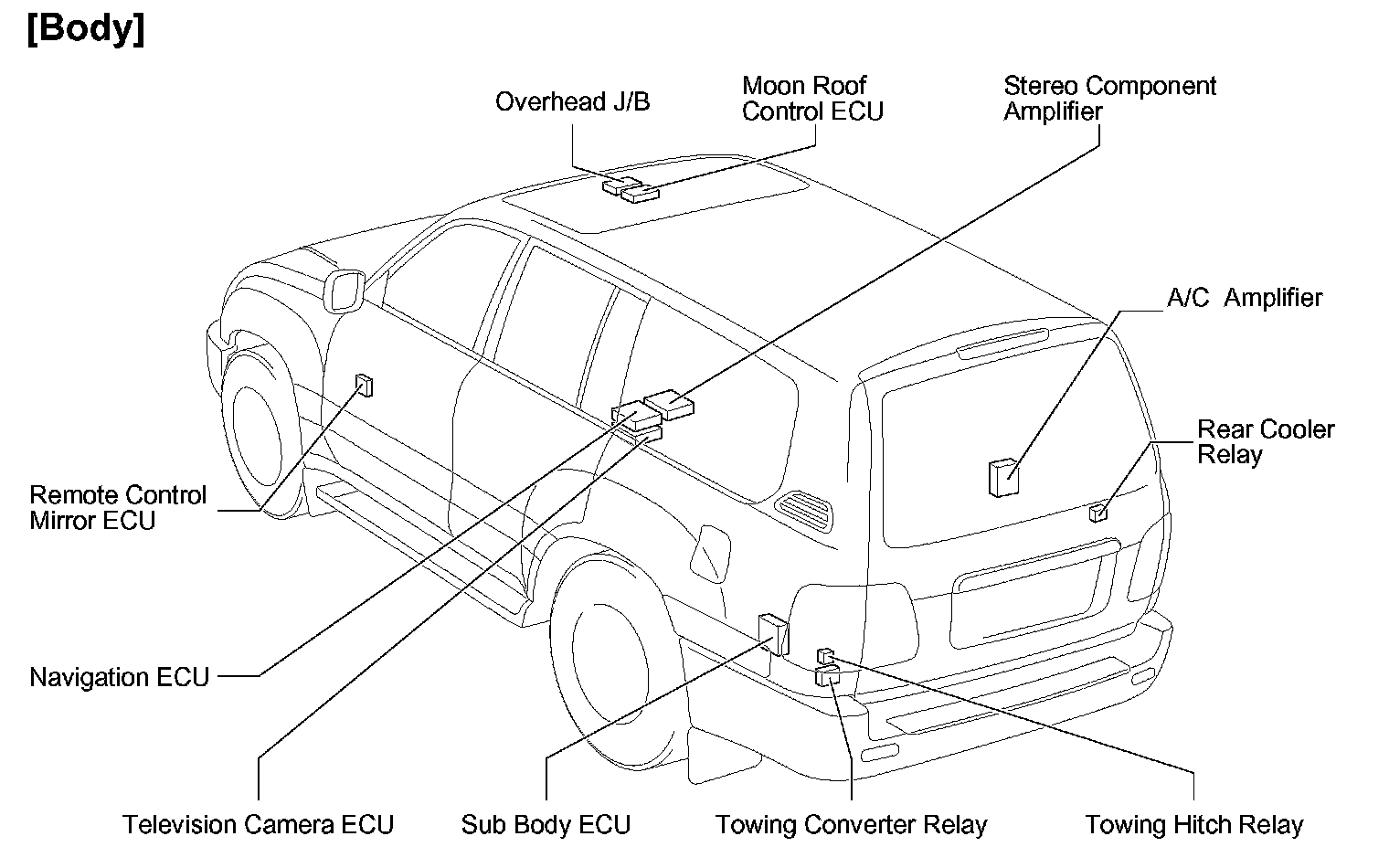 [Body]

Overhead J/B

Moon Roof Control ECU

Stereo Component Amplifier

A/C Amplifier

Rear Cooler Relay

Remote Control Mirror ECU

Navigation ECU

Television Camera ECU

Sub Body ECU

Towing Converter Relay

Towing Hitch Relay