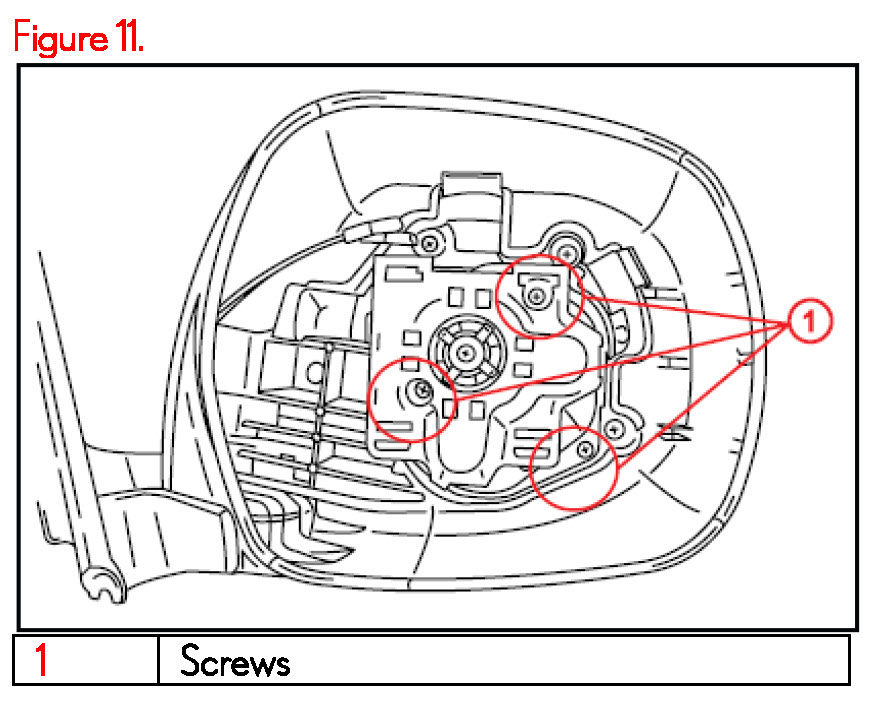 Figure 11.

1

| 1 | Screws |
|---|---|