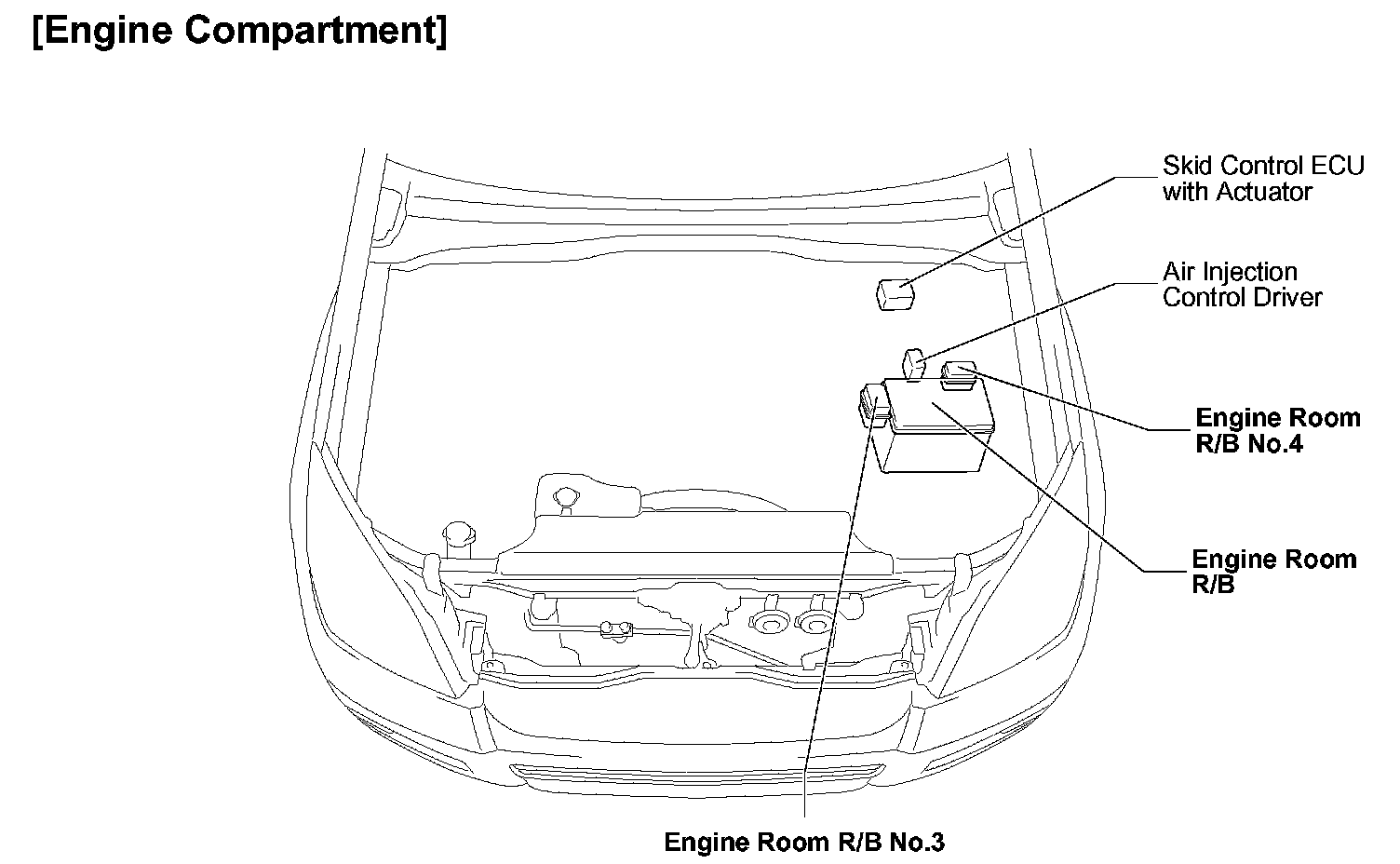 [Engine Compartment]

Skid Control ECU with Actuator

Air Injection Control Driver

Engine Room R/B No.4

Engine Room R/B

Engine Room R/B No.3