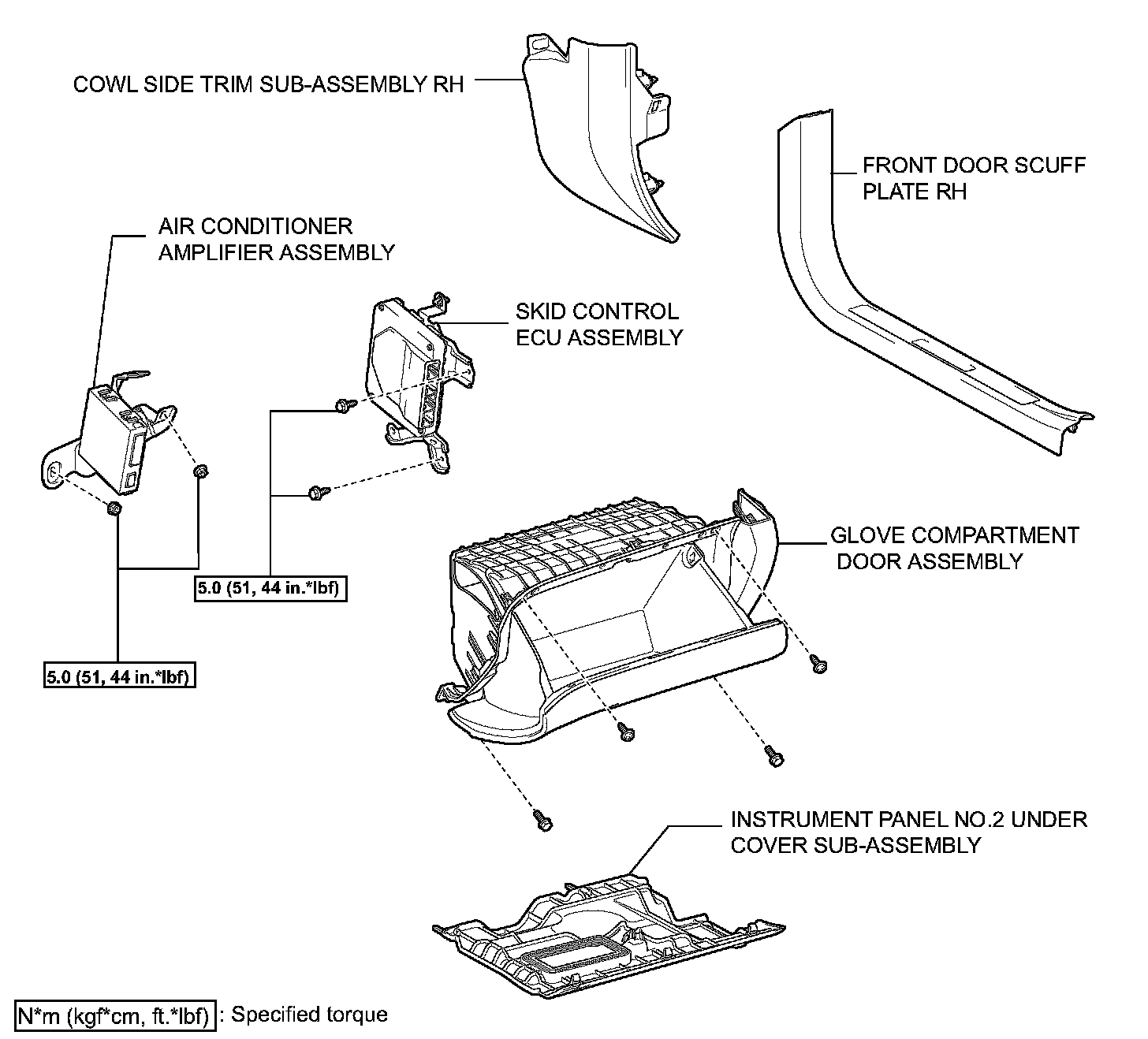 COWL SIDE TRIM SUB-ASSEMBLY RH

FRONT DOOR SCUFF PLATE RH

AIR CONDITIONER AMPLIFIER ASSEMBLY

SKID CONTROL ECU ASSEMBLY

5.0 (51, 44 in.*lbf)

5.0 (51, 44 in.*lbf)

GLOVE COMPARTMENT DOOR ASSEMBLY

INSTRUMENT PANEL NO.2 UNDER COVER SUB-ASSEMBLY

N*m (kgf*cm, ft.*lbf) : Specified torque