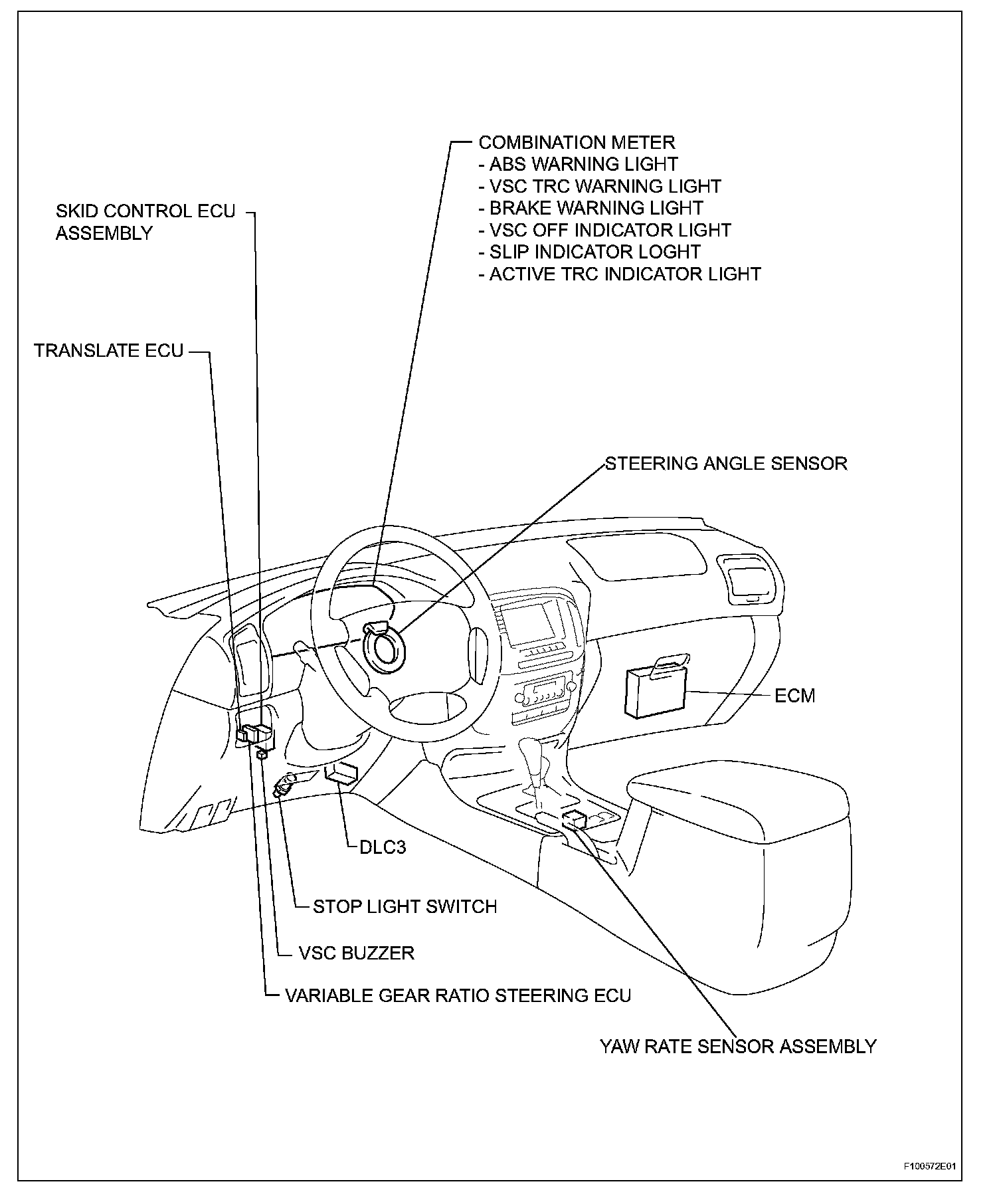 COMBINATION METER
- ABS WARNING LIGHT
- VSC TRC WARNING LIGHT
- BRAKE WARNING LIGHT
- VSC OFF INDICATOR LIGHT
- SLIP INDICATOR LOGHT
- ACTIVE TRC INDICATOR LIGHT

SKID CONTROL ECU ASSEMBLY

TRANSLATE ECU

STEERING ANGLE SENSOR

ECM

DLC3

STOP LIGHT SWITCH

VSC BUZZER

VARIABLE GEAR RATIO STEERING ECU

YAW RATE SENSOR ASSEMBLY

F100572E01