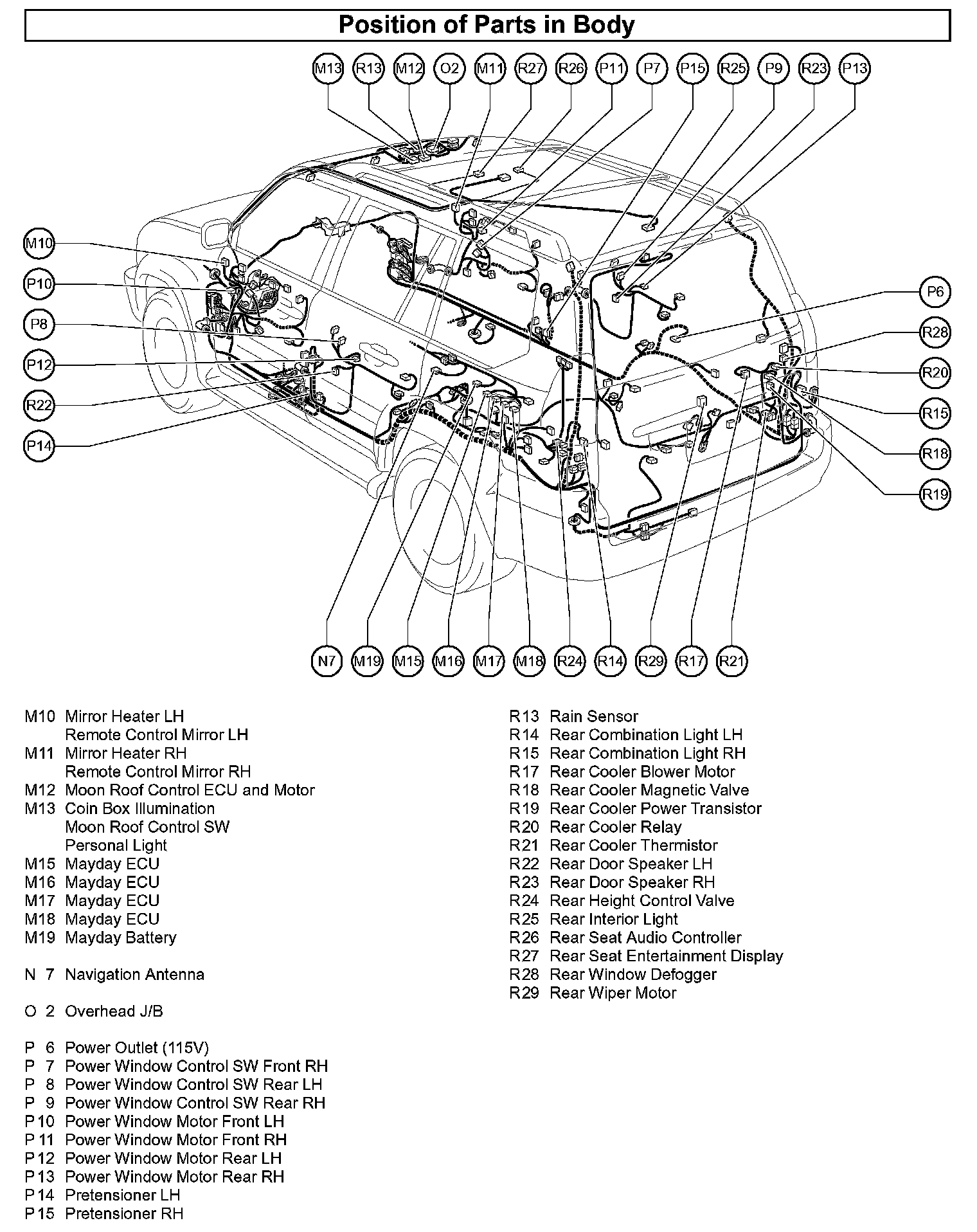 Position of Parts in Body

M13 R13 M12 O2 M11 R27 R26 P11 P7 P15 R25 P9 R23 P13

M10
P10
P8
P12
R22
P14

P6
R28
R20
R15
R18
R19

N7 M19 M15 M16 M17 M18 R24 R14 R29 R17 R21

M10 Mirror Heater LH
Remote Control Mirror LH
M11 Mirror Heater RH
Remote Control Mirror RH
M12 Moon Roof Control ECU and Motor
M13 Coin Box Illumination
Moon Roof Control SW
Personal Light
M15 Mayday ECU
M16 Mayday ECU
M17 Mayday ECU
M18 Mayday ECU
M19 Mayday Battery

N 7 Navigation Antenna

O 2 Overhead J/B

P 6 Power Outlet (115V)
P 7 Power Window Control SW Front RH
P 8 Power Window Control SW Rear LH
P 9 Power Window Control SW Rear RH
P 10 Power Window Motor Front LH
P 11 Power Window Motor Front RH
P 12 Power Window Motor Rear LH
P 13 Power Window Motor Rear RH
P 14 Pretensioner LH
P 15 Pretensioner RH

R13 Rain Sensor
R14 Rear Combination Light LH
R15 Rear Combination Light RH
R17 Rear Cooler Blower Motor
R18 Rear Cooler Magnetic Valve
R19 Rear Cooler Power Transistor
R20 Rear Cooler Relay
R21 Rear Cooler Thermistor
R22 Rear Door Speaker LH
R23 Rear Door Speaker RH
R24 Rear Height Control Valve
R25 Rear Interior Light
R26 Rear Seat Audio Controller
R27 Rear Seat Entertainment Display
R28 Rear Window Defogger
R29 Rear Wiper Motor