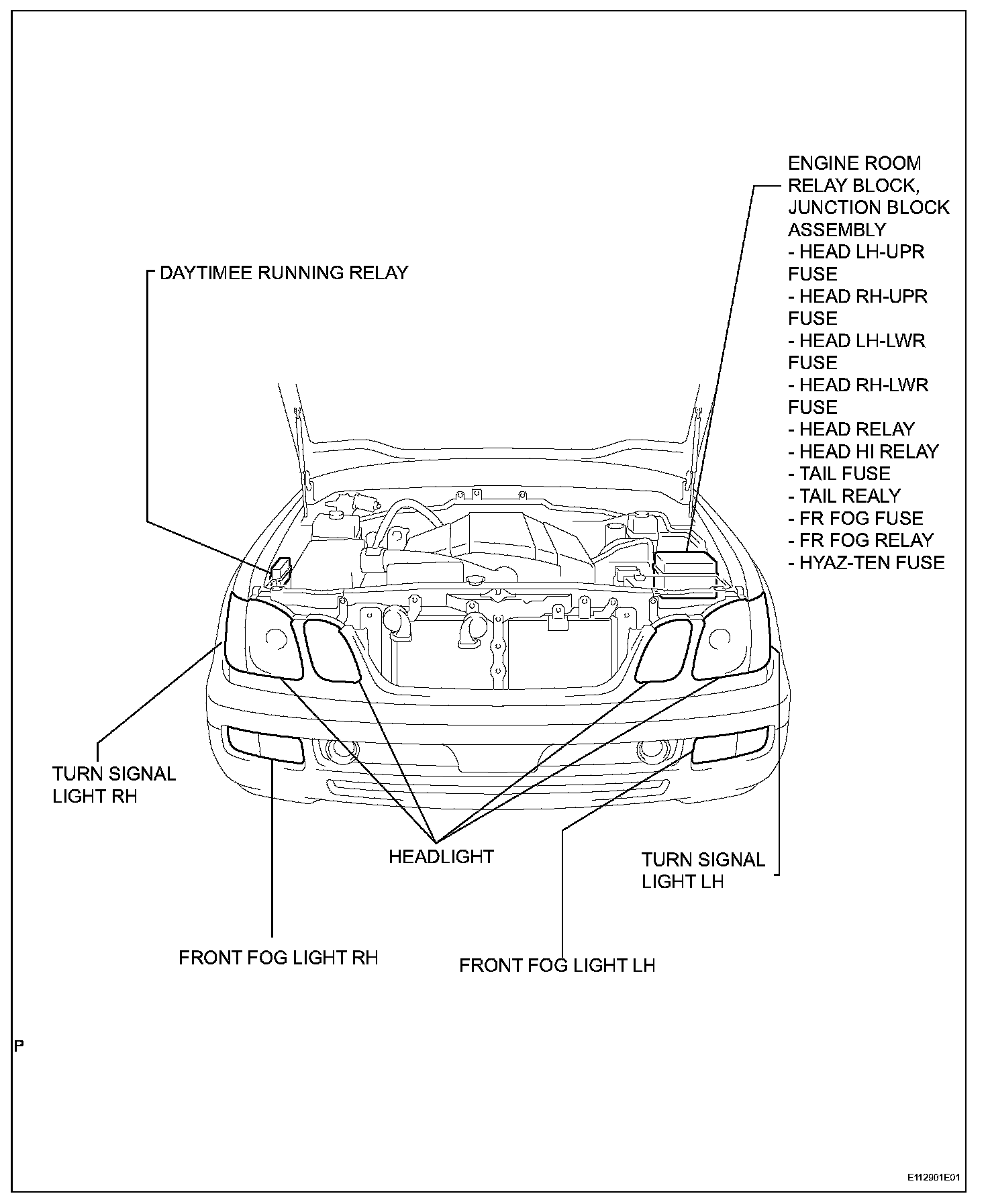 ENGINE ROOM RELAY BLOCK, JUNCTION BLOCK ASSEMBLY
- HEAD LH-UPR FUSE
- HEAD RH-UPR FUSE
- HEAD LH-LWR FUSE
- HEAD RH-LWR FUSE
- HEAD RELAY
- HEAD HI RELAY
- TAIL FUSE
- TAIL REALY
- FR FOG FUSE
- FR FOG RELAY
- HYAZ-TEN FUSE

DAYTIMEE RUNNING RELAY

TURN SIGNAL LIGHT RH

HEADLIGHT

TURN SIGNAL LIGHT LH

FRONT FOG LIGHT RH

FRONT FOG LIGHT LH

P

E112901E01