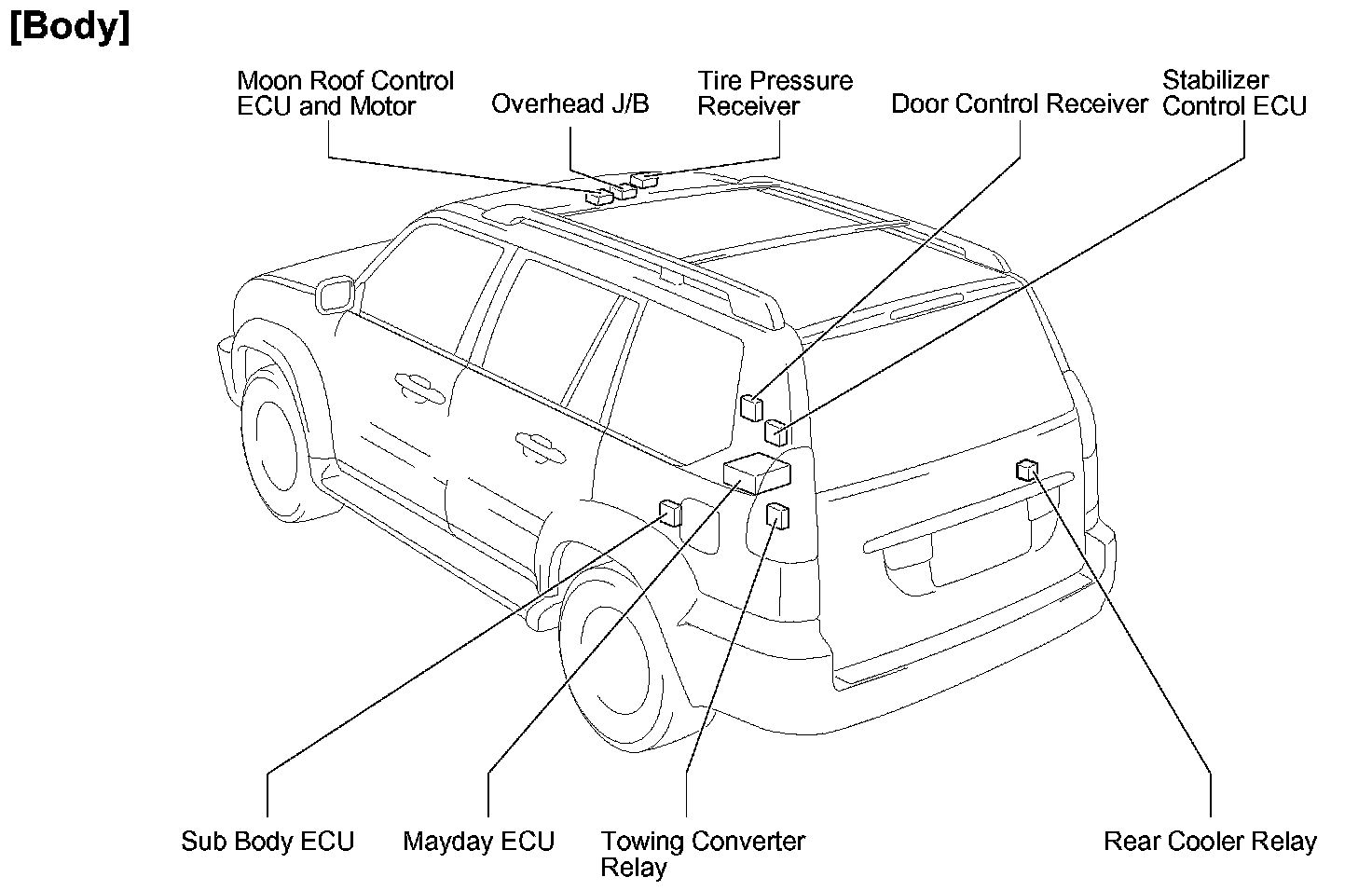 [Body]

Moon Roof Control ECU and Motor

Overhead J/B

Tire Pressure Receiver

Door Control Receiver

Stabilizer Control ECU

Sub Body ECU

Mayday ECU

Towing Converter Relay

Rear Cooler Relay