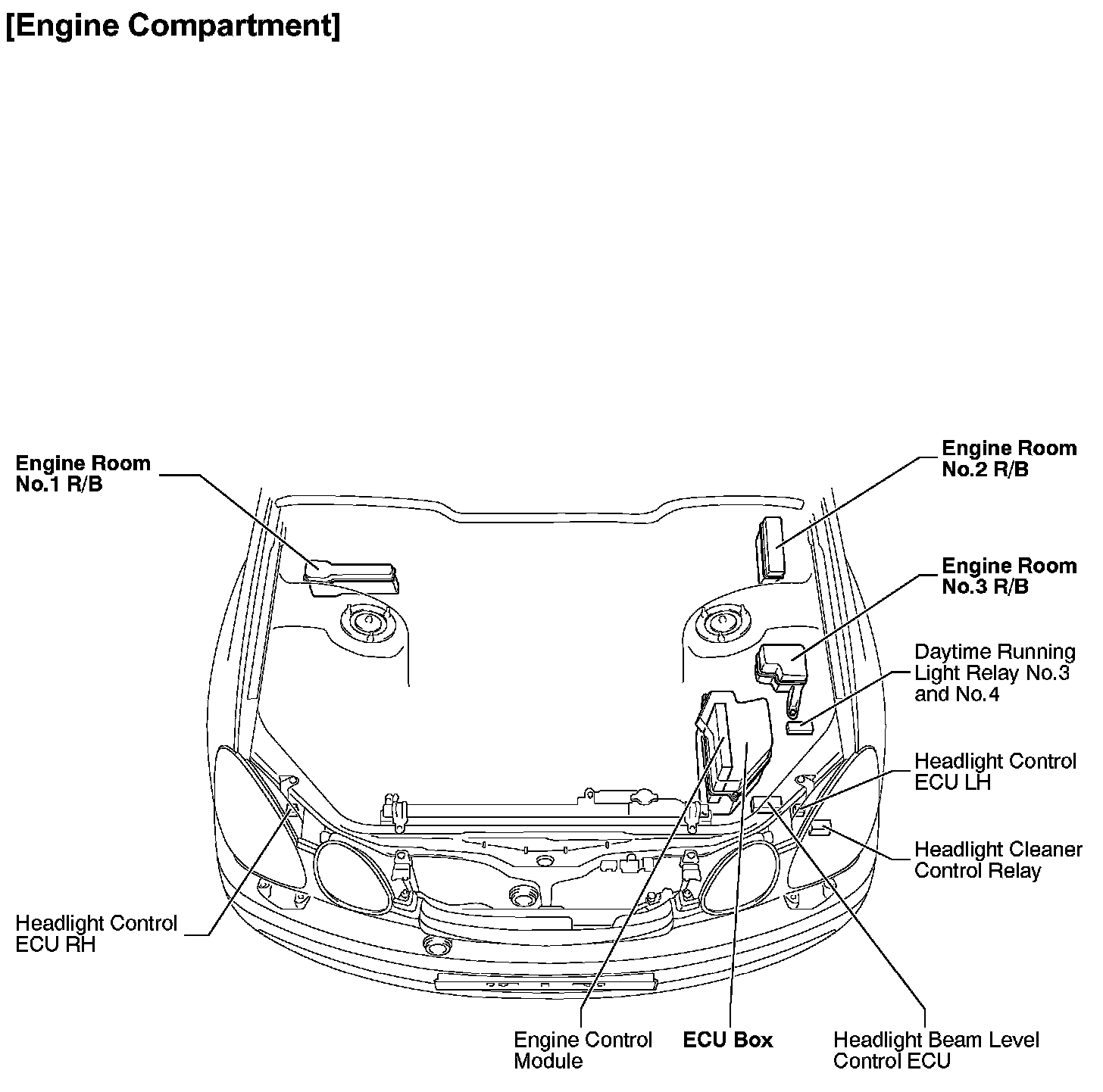 [Engine Compartment]

Engine Room No.1 R/B

Engine Room No.2 R/B

Engine Room No.3 R/B

Daytime Running Light Relay No.3 and No.4

Headlight Control ECU LH

Headlight Cleaner Control Relay

Headlight Control ECU RH

Engine Control Module

ECU Box

Headlight Beam Level Control ECU