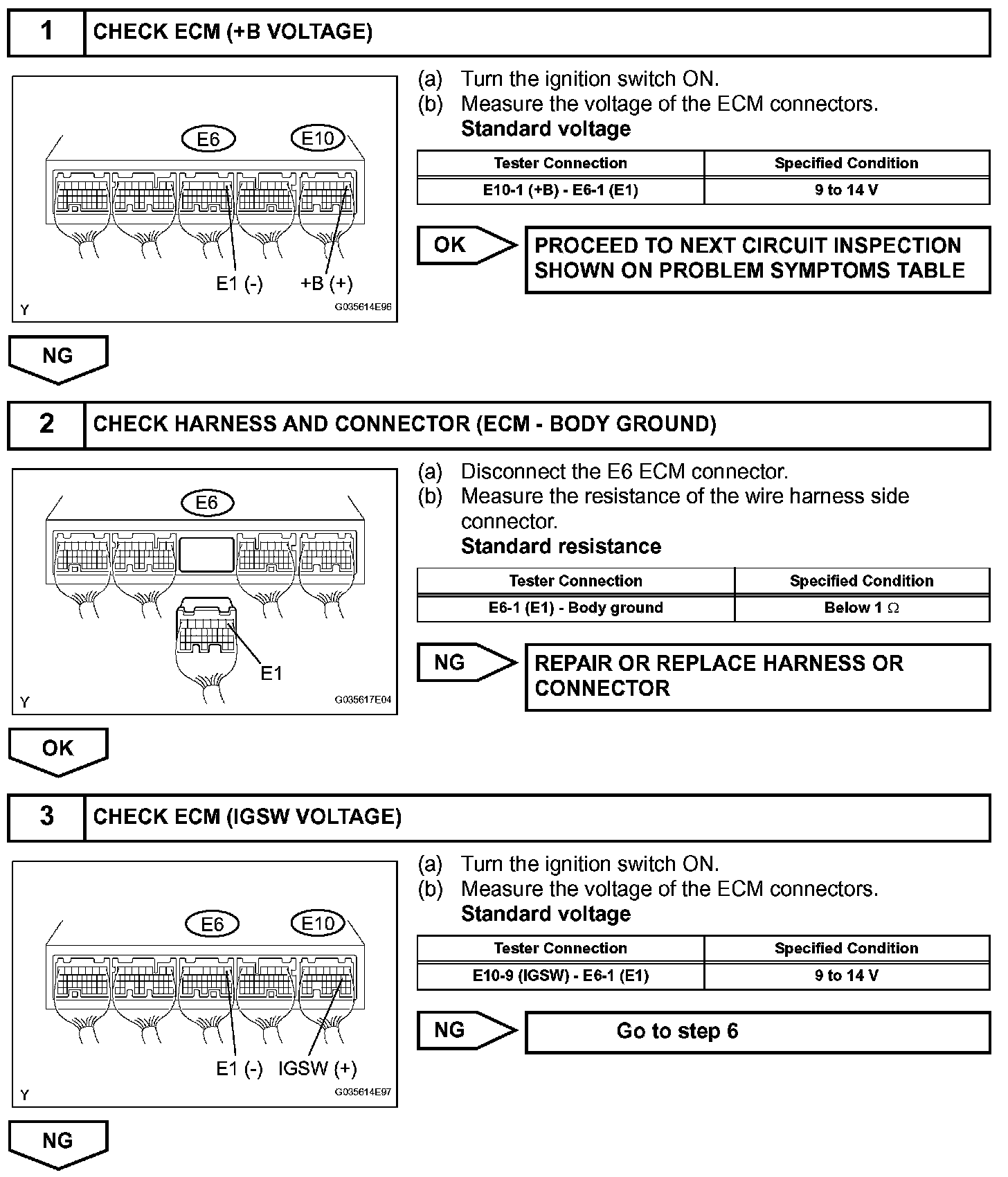 1 CHECK ECM (+B VOLTAGE)

E6 E10

E1 (-) +B (+)

Y G035614E96

(a) Turn the ignition switch ON.
(b) Measure the voltage of the ECM connectors.
Standard voltage

| Tester Connection | Specified Condition |
|---|---|
| E10-1 (+B) - E6-1 (E1) | 9 to 14 V |

OK PROCEED TO NEXT CIRCUIT INSPECTION SHOWN ON PROBLEM SYMPTOMS TABLE

NG

2 CHECK HARNESS AND CONNECTOR (ECM - BODY GROUND)

E6

E1

Y G035617E04

(a) Disconnect the E6 ECM connector.
(b) Measure the resistance of the wire harness side connector.
Standard resistance

| Tester Connection | Specified Condition |
|---|---|
| E6-1 (E1) - Body ground | Below 1 $\Omega$ |

NG REPAIR OR REPLACE HARNESS OR CONNECTOR

OK

3 CHECK ECM (IGSW VOLTAGE)

E6 E10

E1 (-) IGSW (+)

Y G035614E97

(a) Turn the ignition switch ON.
(b) Measure the voltage of the ECM connectors.
Standard voltage

| Tester Connection | Specified Condition |
|---|---|
| E10-9 (IGSW) - E6-1 (E1) | 9 to 14 V |

NG Go to step 6

NG