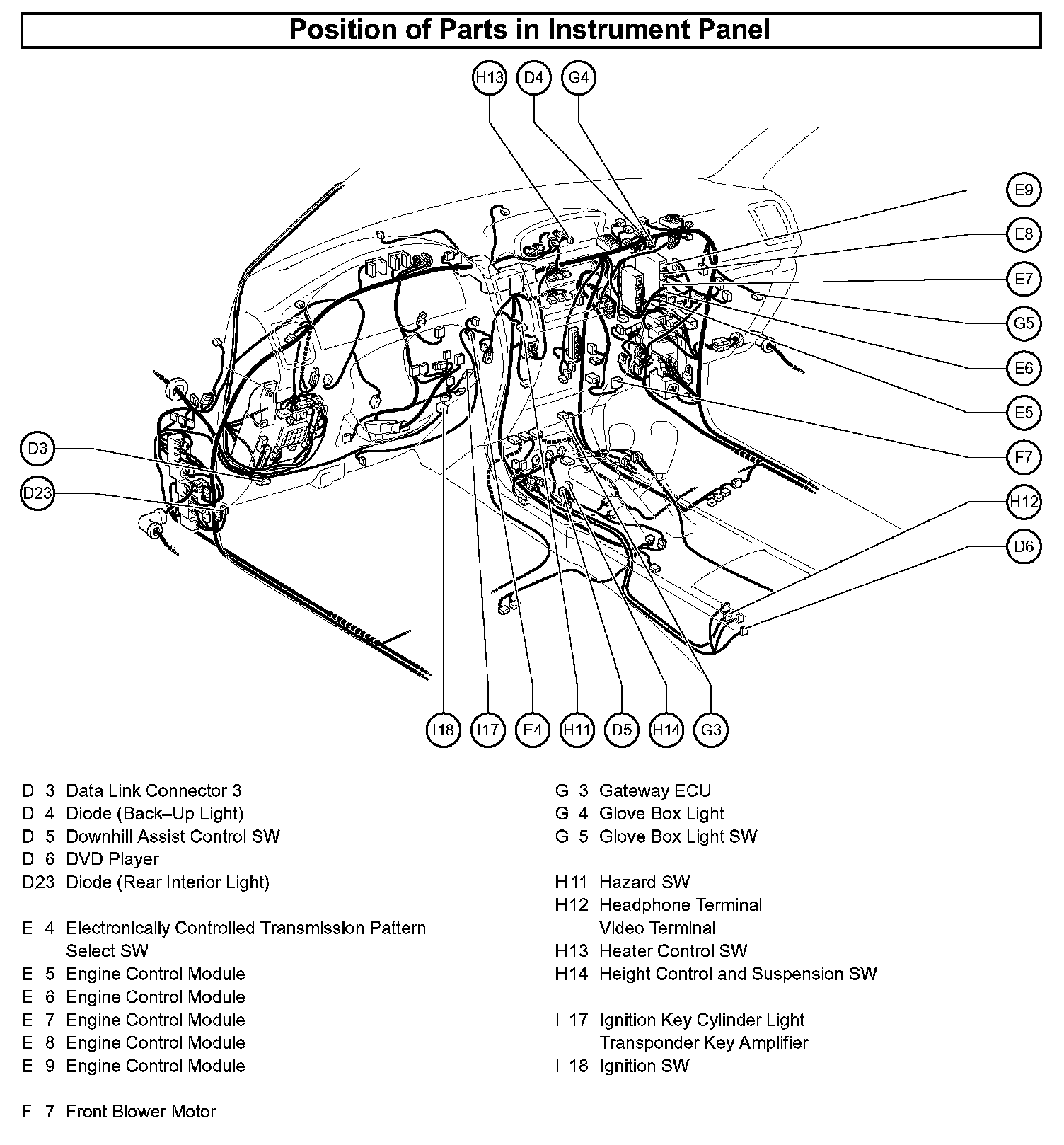 Position of Parts in Instrument Panel

H13 D4 G4

E9
E8
E7
G5
E6
E5
F7
H12
D6

D3
D23

I18 I17 E4 H11 D5 H14 G3

D 3 Data Link Connector 3
D 4 Diode (Back–Up Light)
D 5 Downhill Assist Control SW
D 6 DVD Player
D23 Diode (Rear Interior Light)

E 4 Electronically Controlled Transmission Pattern Select SW
E 5 Engine Control Module
E 6 Engine Control Module
E 7 Engine Control Module
E 8 Engine Control Module
E 9 Engine Control Module

F 7 Front Blower Motor

G 3 Gateway ECU
G 4 Glove Box Light
G 5 Glove Box Light SW

H11 Hazard SW
H12 Headphone Terminal
Video Terminal
H13 Heater Control SW
H14 Height Control and Suspension SW

I 17 Ignition Key Cylinder Light
Transponder Key Amplifier
I 18 Ignition SW