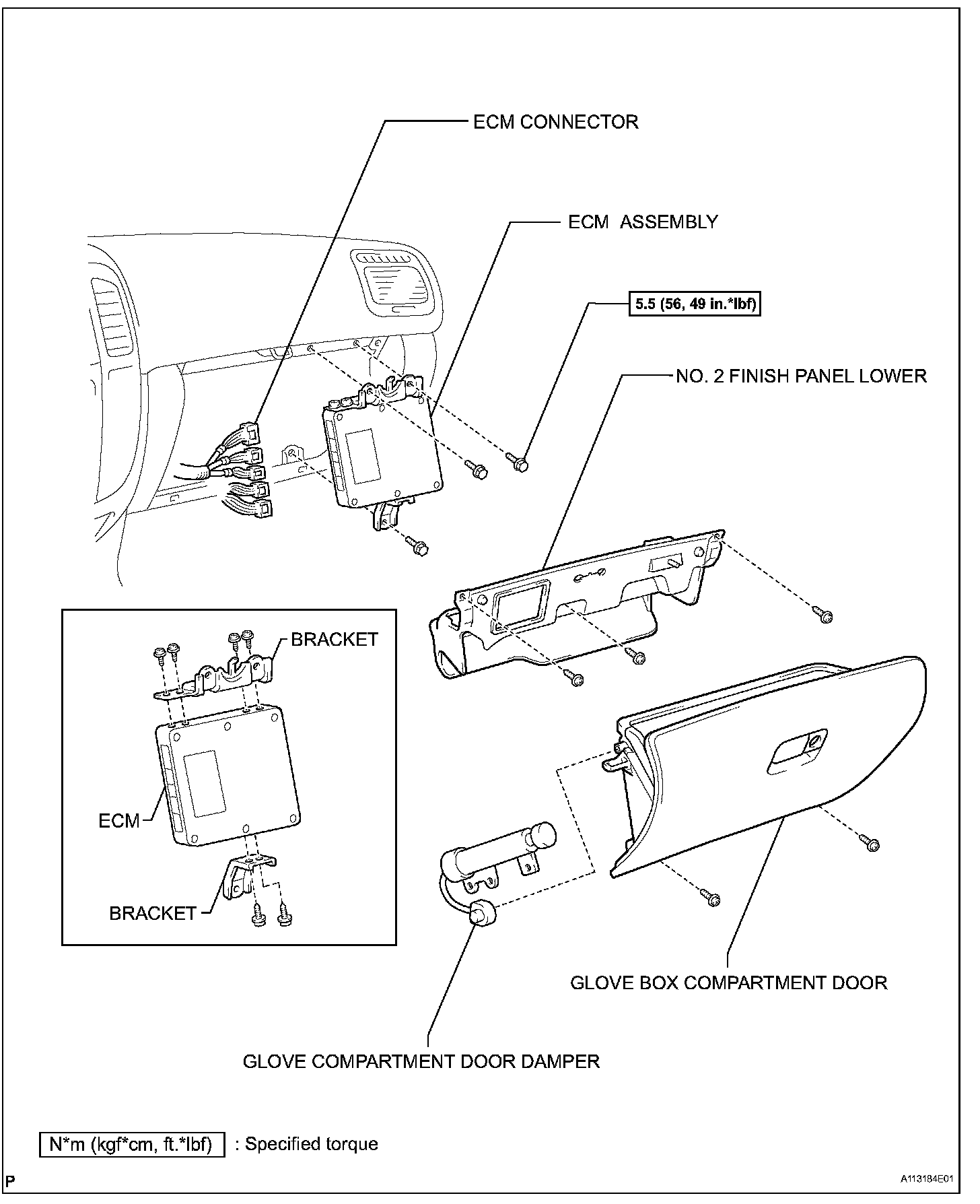 ECM CONNECTOR

ECM ASSEMBLY

5.5 (56, 49 in.*lbf)

NO. 2 FINISH PANEL LOWER

BRACKET

ECM

BRACKET

GLOVE BOX COMPARTMENT DOOR

GLOVE COMPARTMENT DOOR DAMPER

N*m (kgf*cm, ft.*lbf) : Specified torque

P

A113184E01