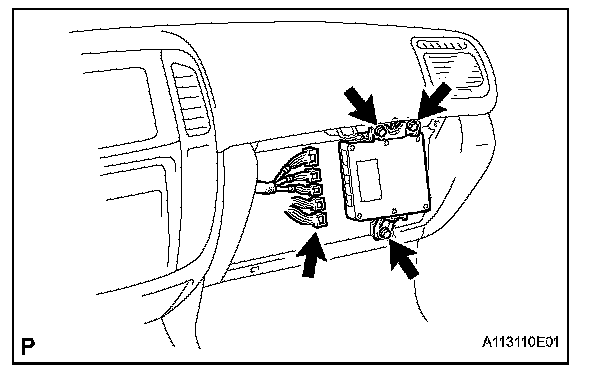 P

A113110E01