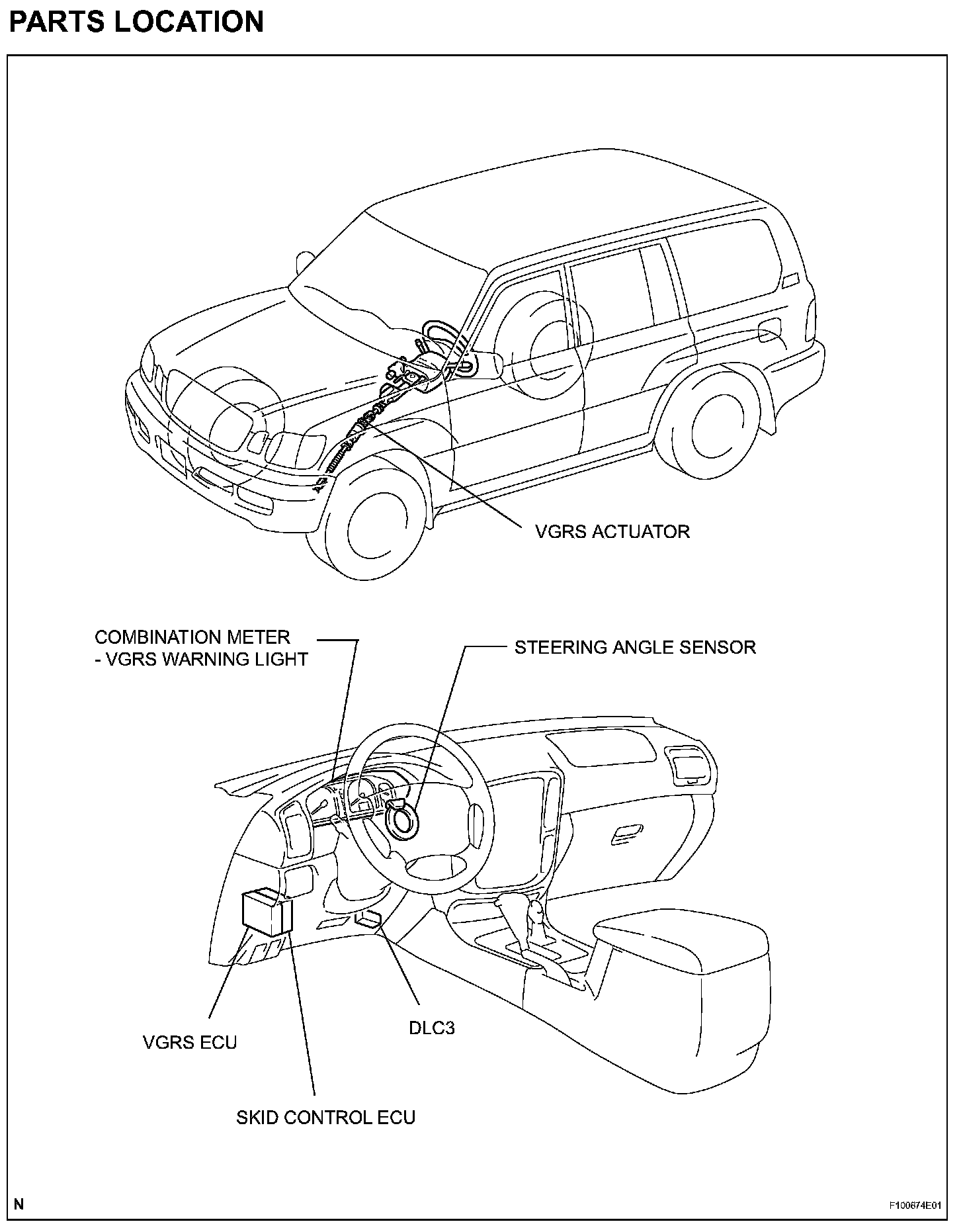 PARTS LOCATION

VGRS ACTUATOR

COMBINATION METER
- VGRS WARNING LIGHT

STEERING ANGLE SENSOR

VGRS ECU

DLC3

SKID CONTROL ECU

N

F100674E01