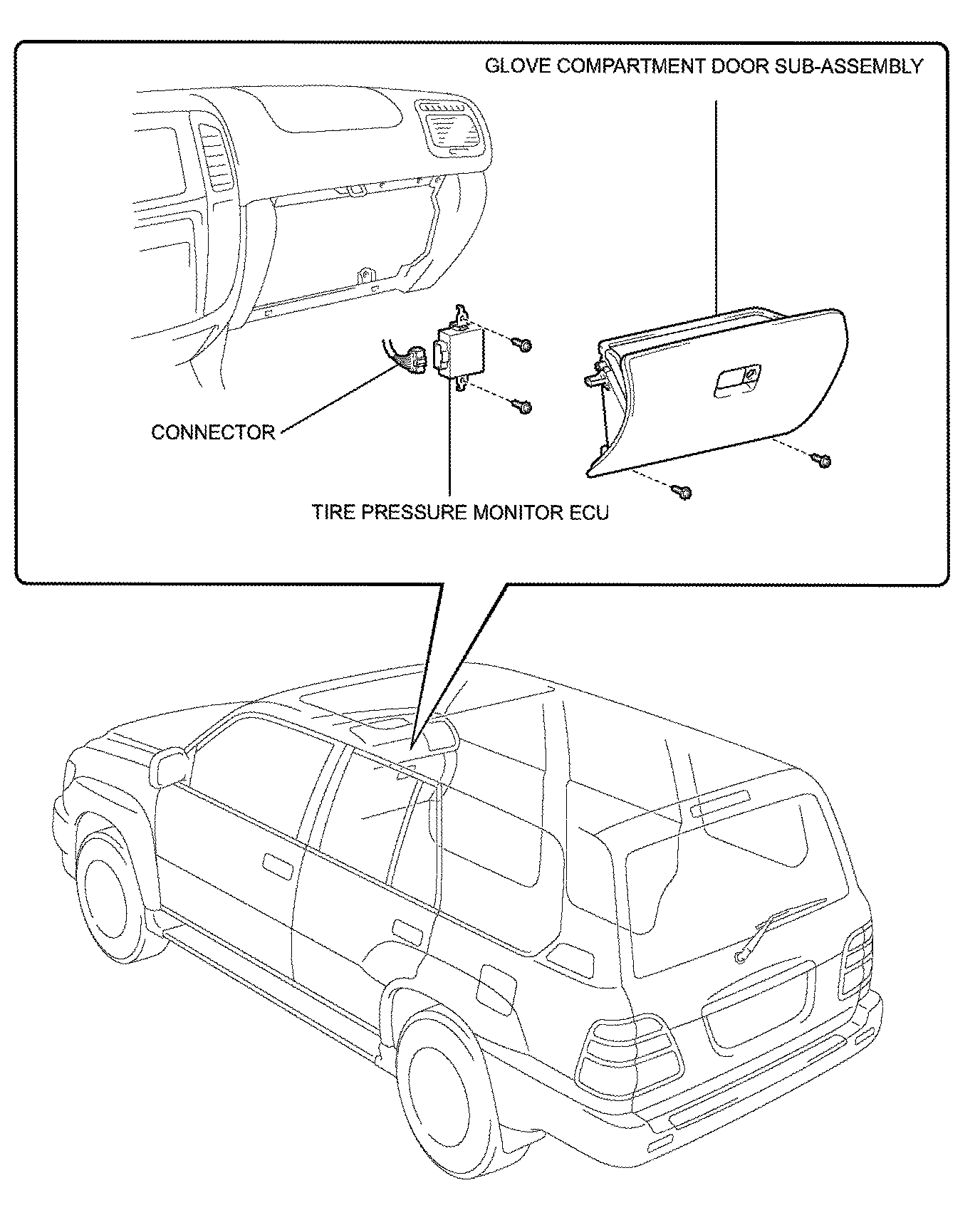 GLOVE COMPARTMENT DOOR SUB-ASSEMBLY

CONNECTOR

TIRE PRESSURE MONITOR ECU