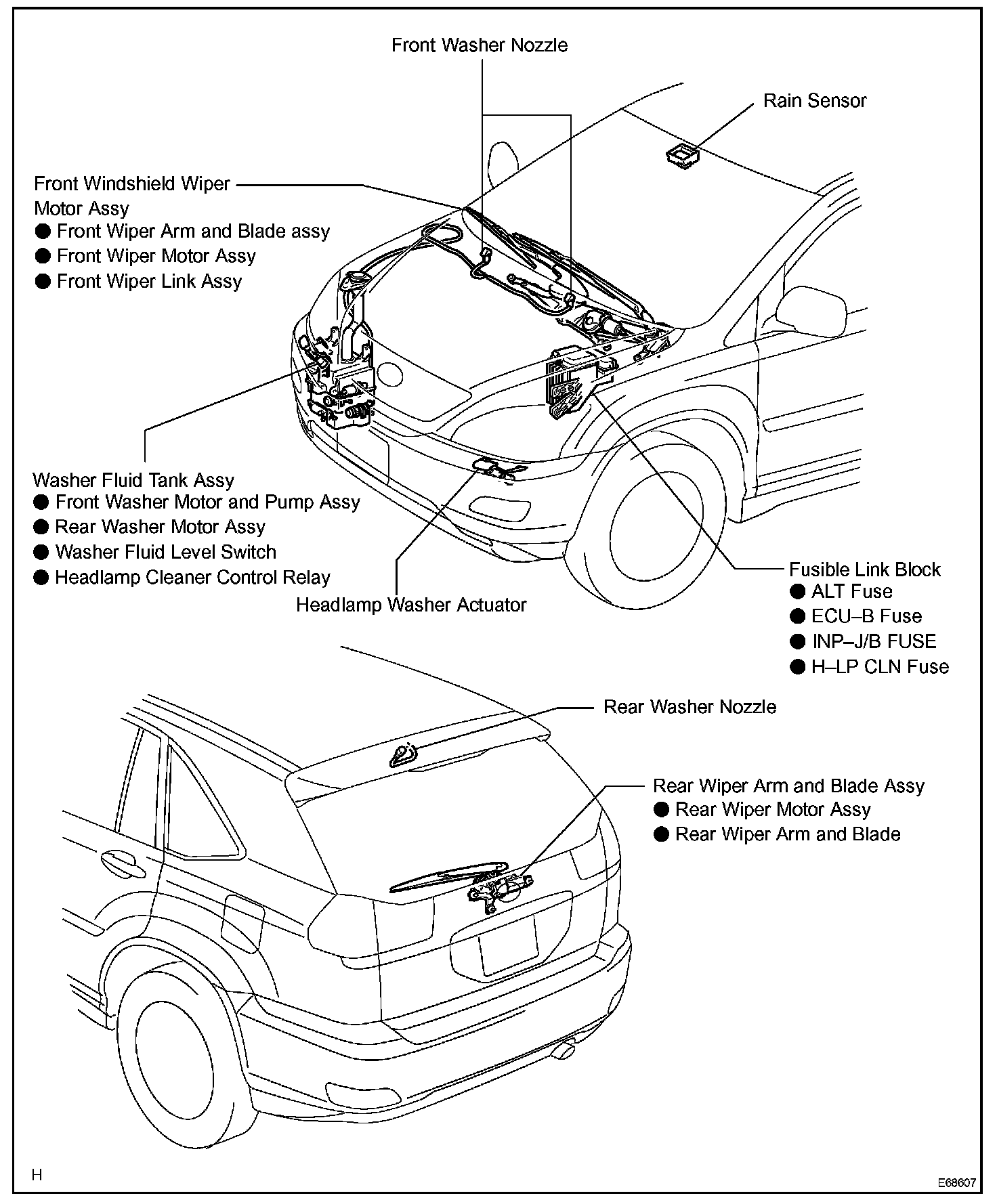 Front Washer Nozzle

Rain Sensor

Front Windshield Wiper Motor Assy
● Front Wiper Arm and Blade assy
● Front Wiper Motor Assy
● Front Wiper Link Assy

Washer Fluid Tank Assy
● Front Washer Motor and Pump Assy
● Rear Washer Motor Assy
● Washer Fluid Level Switch
● Headlamp Cleaner Control Relay

Headlamp Washer Actuator

Fusible Link Block
● ALT Fuse
● ECU–B Fuse
● INP–J/B FUSE
● H–LP CLN Fuse

Rear Washer Nozzle

Rear Wiper Arm and Blade Assy
● Rear Wiper Motor Assy
● Rear Wiper Arm and Blade

H

E68607