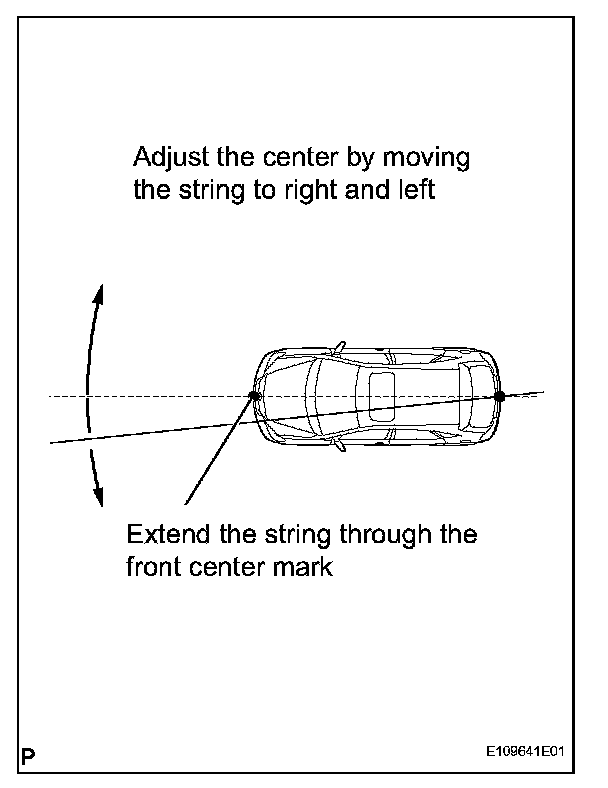 Adjust the center by moving the string to right and left

Extend the string through the front center mark

P

E109641E01