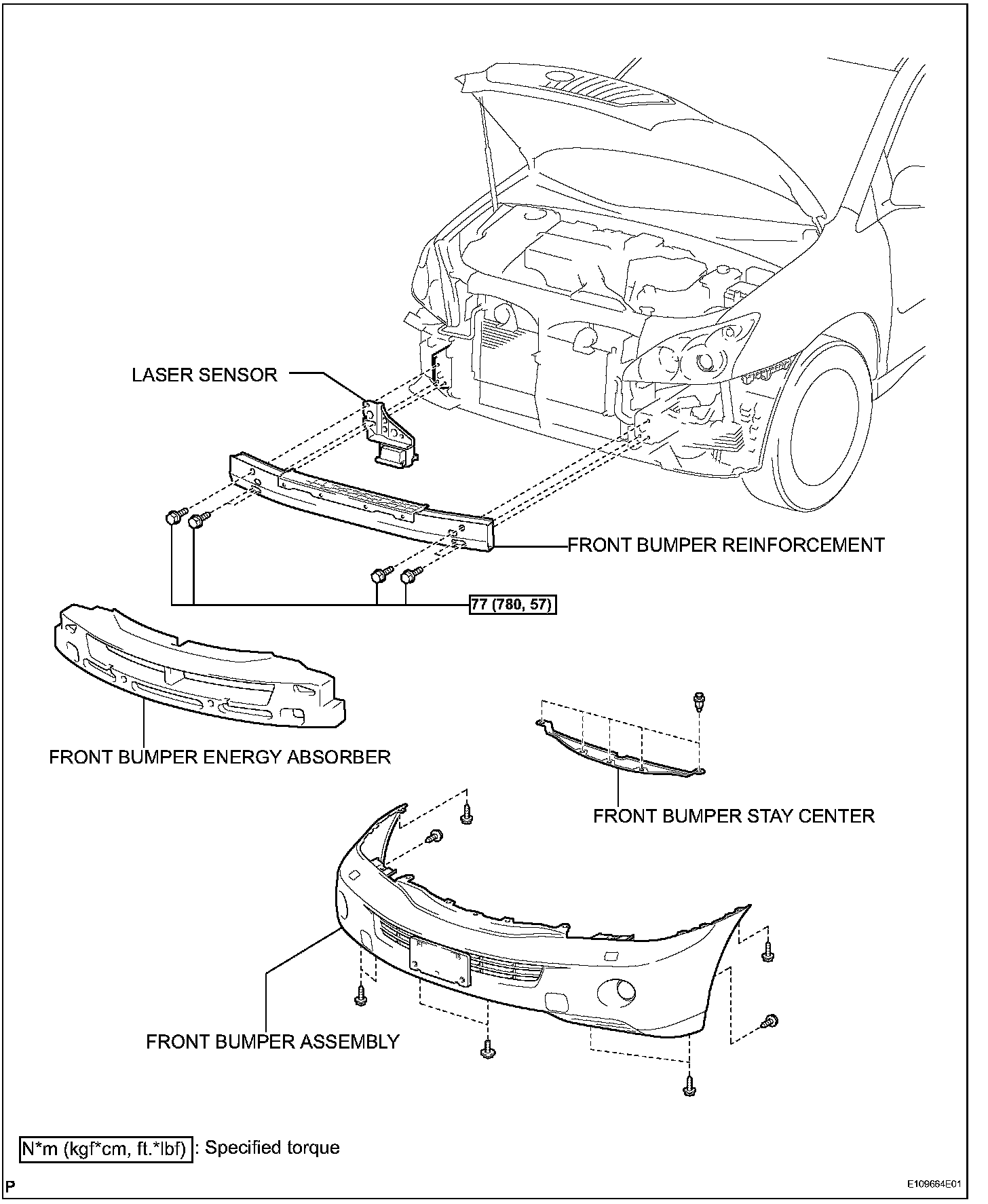 LASER SENSOR

FRONT BUMPER REINFORCEMENT

77 (780, 57)

FRONT BUMPER ENERGY ABSORBER

FRONT BUMPER STAY CENTER

FRONT BUMPER ASSEMBLY

N*m (kgf*cm, ft.*lbf) : Specified torque

P

E109664E01