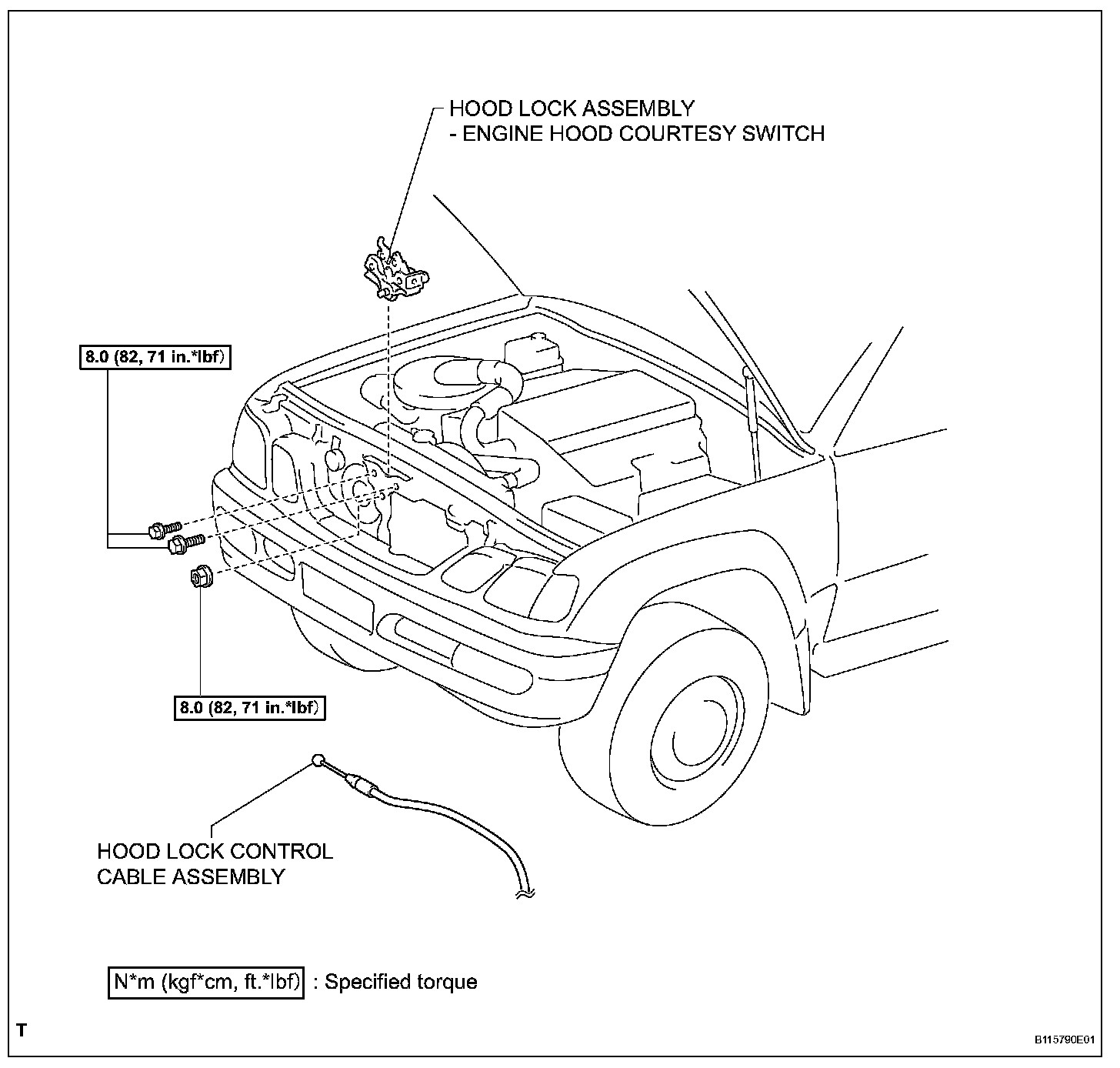 HOOD LOCK ASSEMBLY
- ENGINE HOOD COURTESY SWITCH

8.0 (82, 71 in.*lbf)

8.0 (82, 71 in.*lbf)

HOOD LOCK CONTROL CABLE ASSEMBLY

N*m (kgf*cm, ft.*lbf) : Specified torque

T

B115790E01