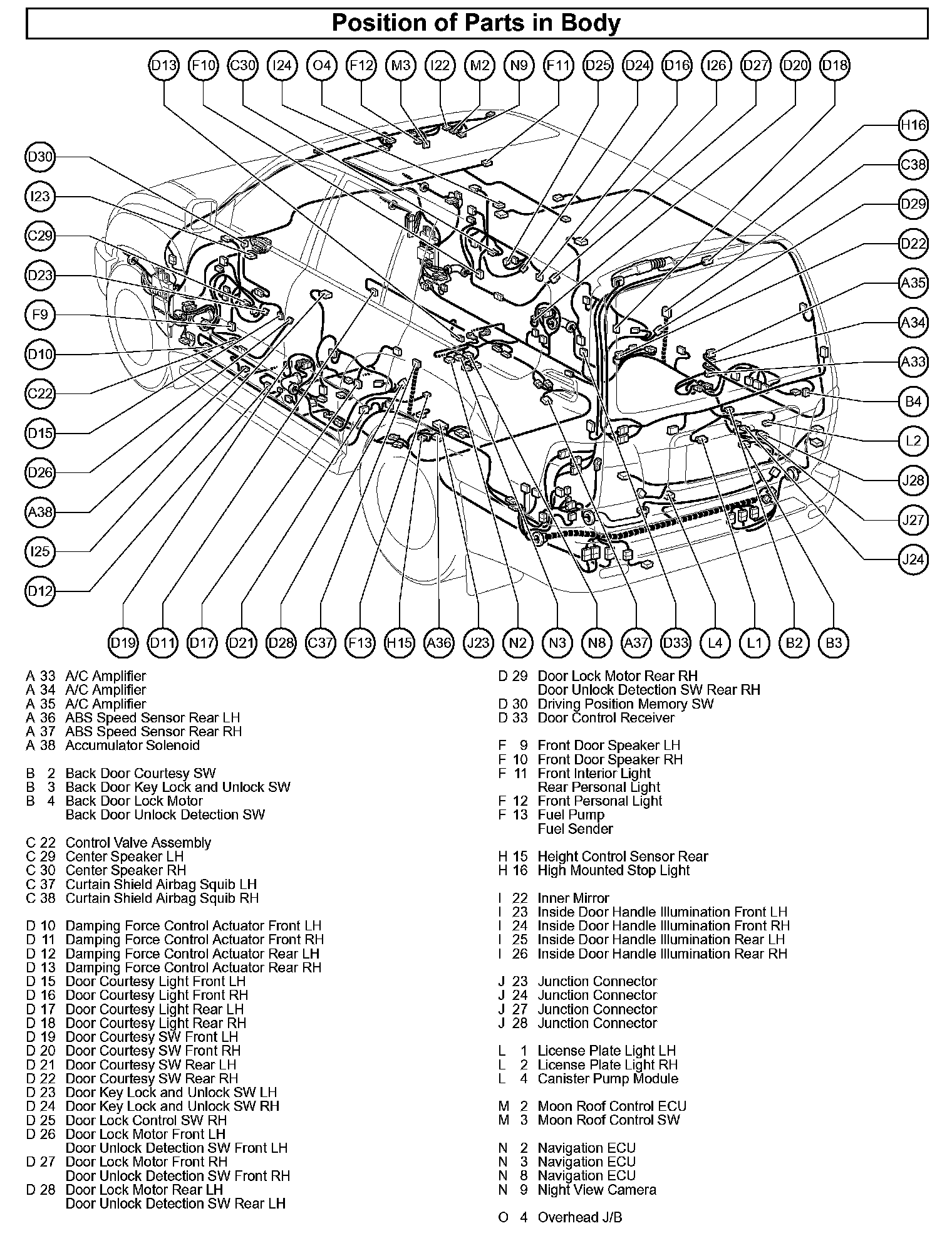 Position of Parts in Body

D13 F10 C30 I24 O4 F12 M3 I22 M2 N9 F11 D25 D24 D16 I26 D27 D20 D18

D30 I23 C29 D23 F9 D10 C22 D15 D26 A38 I25 D12

H16 C38 D29 D22 A35 A34 A33 B4 L2 J28 J27 J24

D19 D11 D17 D21 D28 C37 F13 H15 A36 J23 N2 N3 N8 A37 D33 L4 L1 B2 B3

A 33 A/C Amplifier
A 34 A/C Amplifier
A 35 A/C Amplifier
A 36 ABS Speed Sensor Rear LH
A 37 ABS Speed Sensor Rear RH
A 38 Accumulator Solenoid

B 2 Back Door Courtesy SW
B 3 Back Door Key Lock and Unlock SW
B 4 Back Door Lock Motor
Back Door Unlock Detection SW

C 22 Control Valve Assembly
C 29 Center Speaker LH
C 30 Center Speaker RH
C 37 Curtain Shield Airbag Squib LH
C 38 Curtain Shield Airbag Squib RH

D 10 Damping Force Control Actuator Front LH
D 11 Damping Force Control Actuator Front RH
D 12 Damping Force Control Actuator Rear LH
D 13 Damping Force Control Actuator Rear RH
D 15 Door Courtesy Light Front LH
D 16 Door Courtesy Light Front RH
D 17 Door Courtesy Light Rear LH
D 18 Door Courtesy Light Rear RH
D 19 Door Courtesy SW Front LH
D 20 Door Courtesy SW Front RH
D 21 Door Courtesy SW Rear LH
D 22 Door Courtesy SW Rear RH
D 23 Door Key Lock and Unlock SW LH
D 24 Door Key Lock and Unlock SW RH
D 25 Door Lock Control SW RH
D 26 Door Lock Motor Front LH
Door Unlock Detection SW Front LH
D 27 Door Lock Motor Front RH
Door Unlock Detection SW Front RH
D 28 Door Lock Motor Rear LH
Door Unlock Detection SW Rear LH

D 29 Door Lock Motor Rear RH
Door Unlock Detection SW Rear RH
D 30 Driving Position Memory SW
D 33 Door Control Receiver

F 9 Front Door Speaker LH
F 10 Front Door Speaker RH
F 11 Front Interior Light
Rear Personal Light
F 12 Front Personal Light
F 13 Fuel Pump
Fuel Sender

H 15 Height Control Sensor Rear
H 16 High Mounted Stop Light

I 22 Inner Mirror
I 23 Inside Door Handle Illumination Front LH
I 24 Inside Door Handle Illumination Front RH
I 25 Inside Door Handle Illumination Rear LH
I 26 Inside Door Handle Illumination Rear RH

J 23 Junction Connector
J 24 Junction Connector
J 27 Junction Connector
J 28 Junction Connector

L 1 License Plate Light LH
L 2 License Plate Light RH
L 4 Canister Pump Module

M 2 Moon Roof Control ECU
M 3 Moon Roof Control SW

N 2 Navigation ECU
N 3 Navigation ECU
N 8 Navigation ECU
N 9 Night View Camera

O 4 Overhead J/B