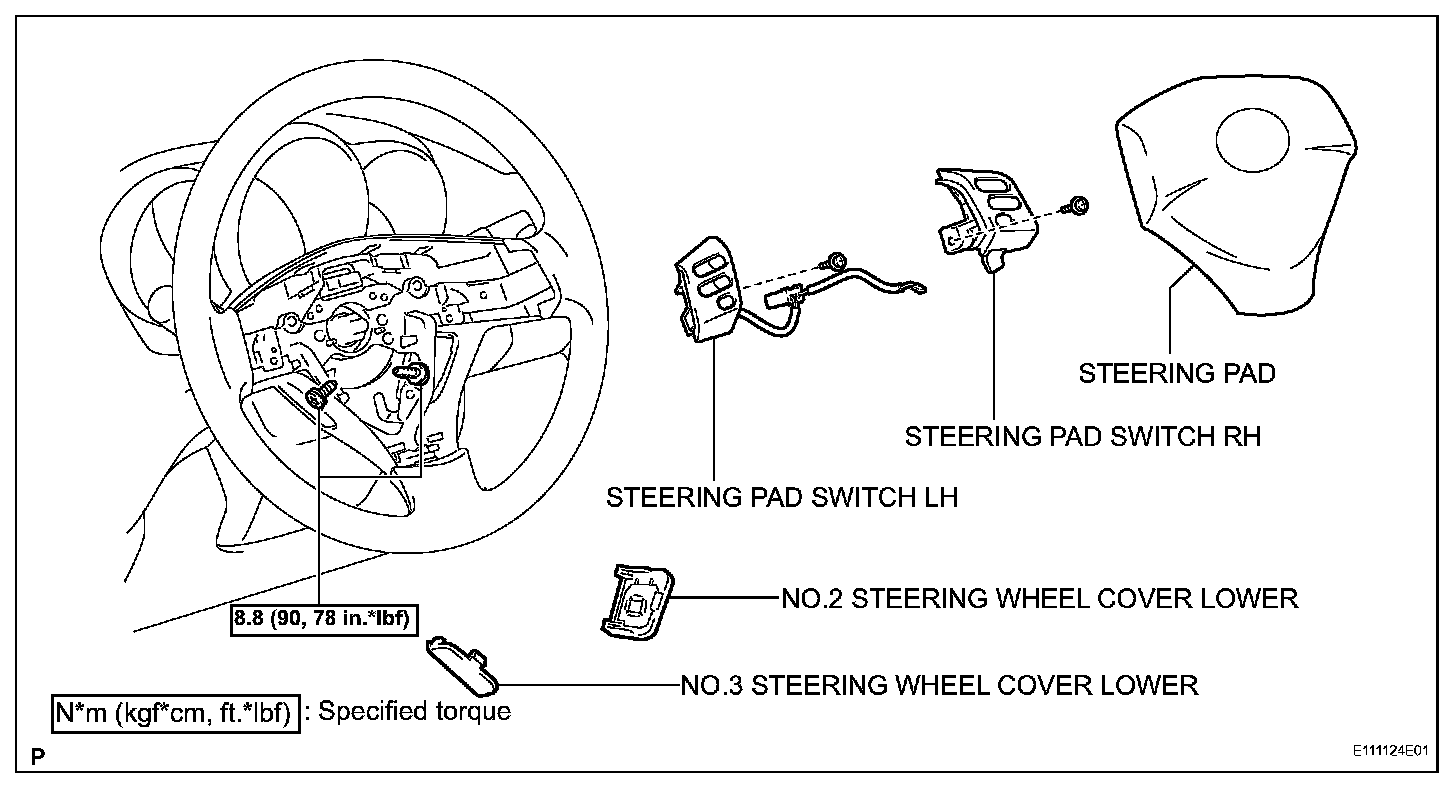 STEERING PAD

STEERING PAD SWITCH RH

STEERING PAD SWITCH LH

NO.2 STEERING WHEEL COVER LOWER

8.8 (90, 78 in.*lbf)

NO.3 STEERING WHEEL COVER LOWER

N*m (kgf*cm, ft.*lbf) : Specified torque

P

E111124E01