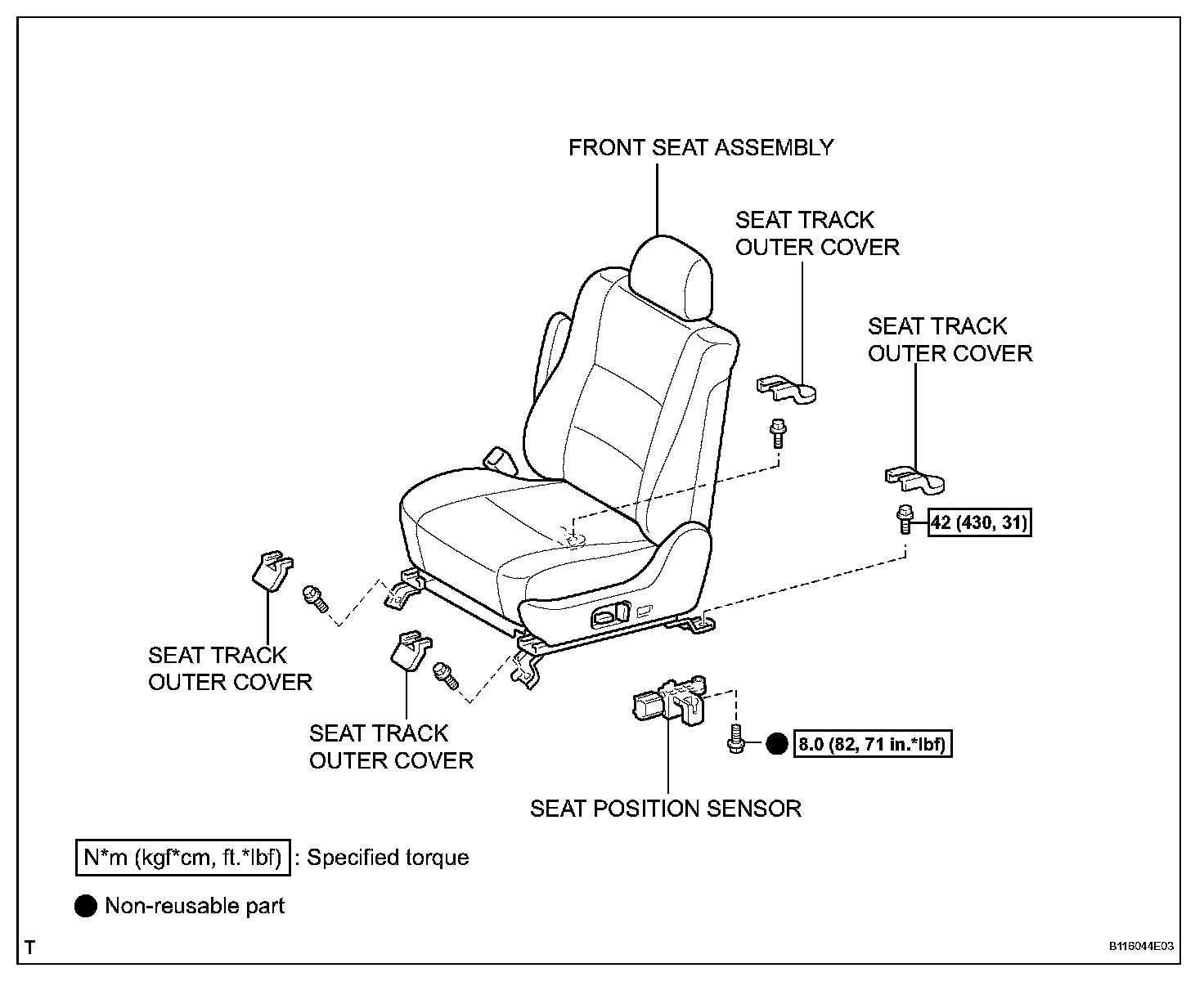 FRONT SEAT ASSEMBLY

SEAT TRACK OUTER COVER

SEAT TRACK OUTER COVER

42 (430, 31)

SEAT TRACK OUTER COVER

SEAT TRACK OUTER COVER

8.0 (82, 71 in.*lbf)

SEAT POSITION SENSOR

N*m (kgf*cm, ft.*lbf) : Specified torque

Non-reusable part

T

B116044E03