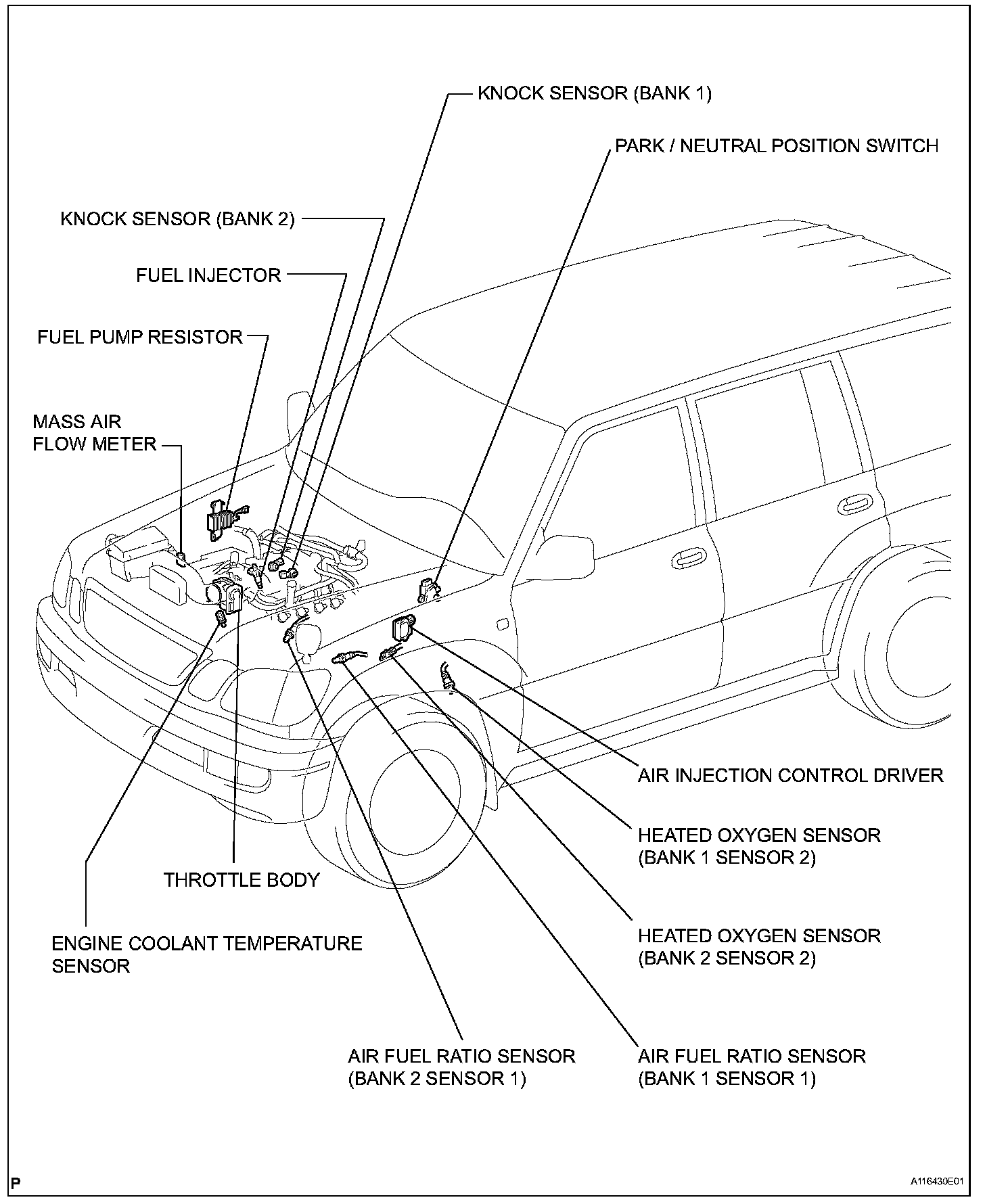 KNOCK SENSOR (BANK 1)

PARK / NEUTRAL POSITION SWITCH

KNOCK SENSOR (BANK 2)

FUEL INJECTOR

FUEL PUMP RESISTOR

MASS AIR FLOW METER

AIR INJECTION CONTROL DRIVER

HEATED OXYGEN SENSOR (BANK 1 SENSOR 2)

THROTTLE BODY

HEATED OXYGEN SENSOR (BANK 2 SENSOR 2)

ENGINE COOLANT TEMPERATURE SENSOR

AIR FUEL RATIO SENSOR (BANK 2 SENSOR 1)

AIR FUEL RATIO SENSOR (BANK 1 SENSOR 1)

P

A116430E01