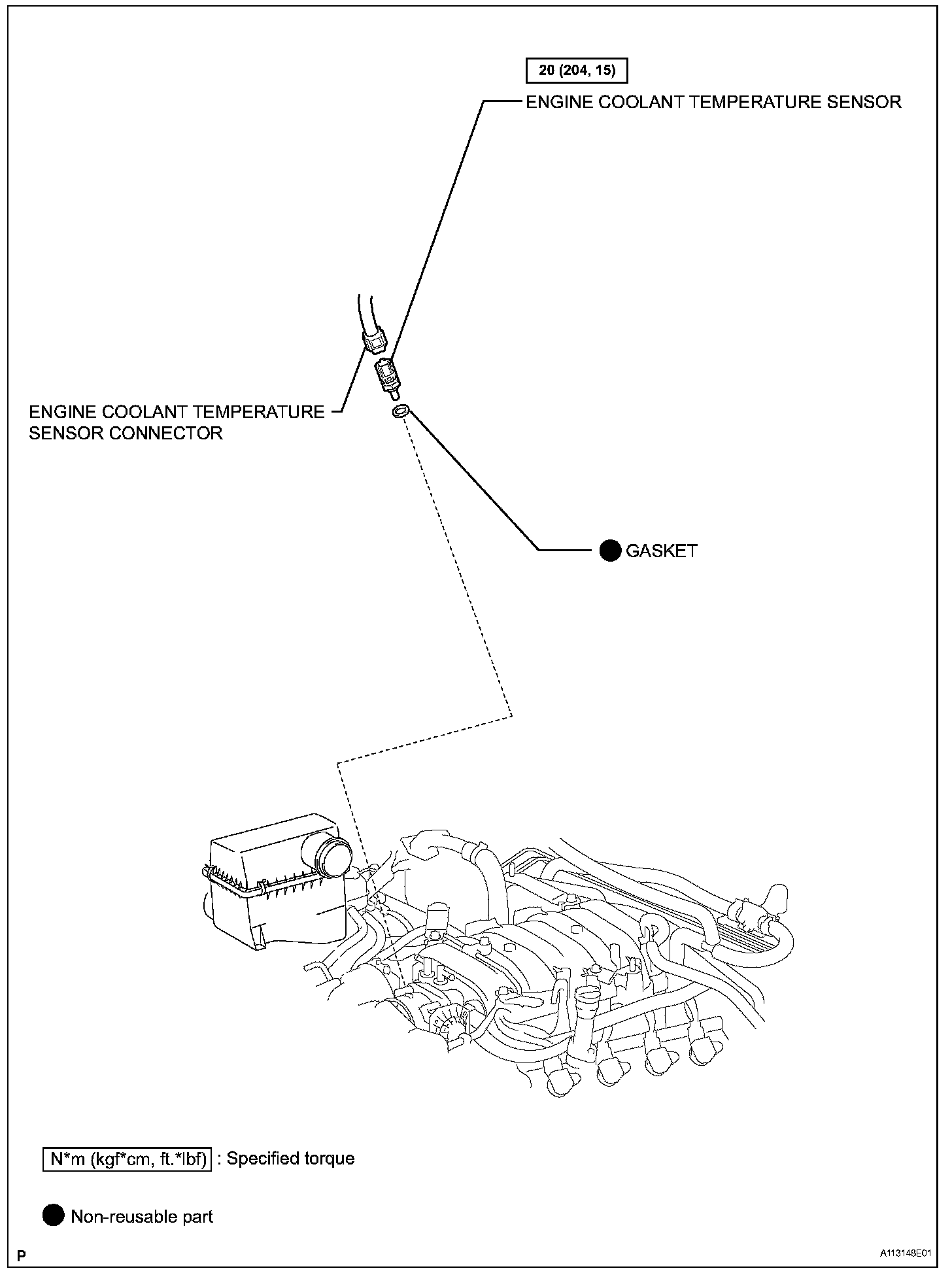 20 (204, 15)

ENGINE COOLANT TEMPERATURE SENSOR

ENGINE COOLANT TEMPERATURE SENSOR CONNECTOR

GASKET

N*m (kgf*cm, ft.*lbf) : Specified torque

Non-reusable part

P

A113148E01