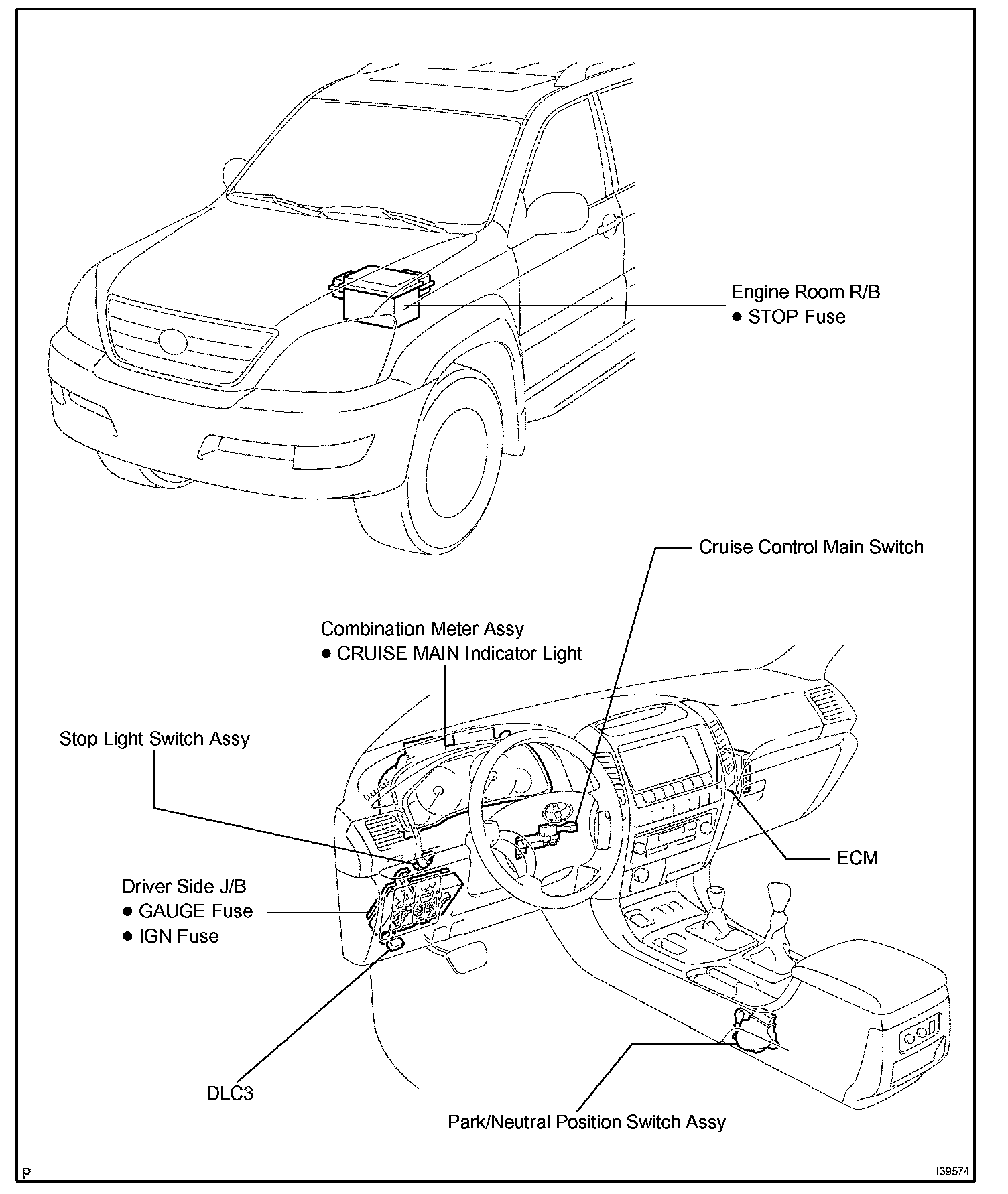 Engine Room R/B
● STOP Fuse

Cruise Control Main Switch

Combination Meter Assy
● CRUISE MAIN Indicator Light

Stop Light Switch Assy

ECM

Driver Side J/B
● GAUGE Fuse
● IGN Fuse

DLC3

Park/Neutral Position Switch Assy

P

I39574