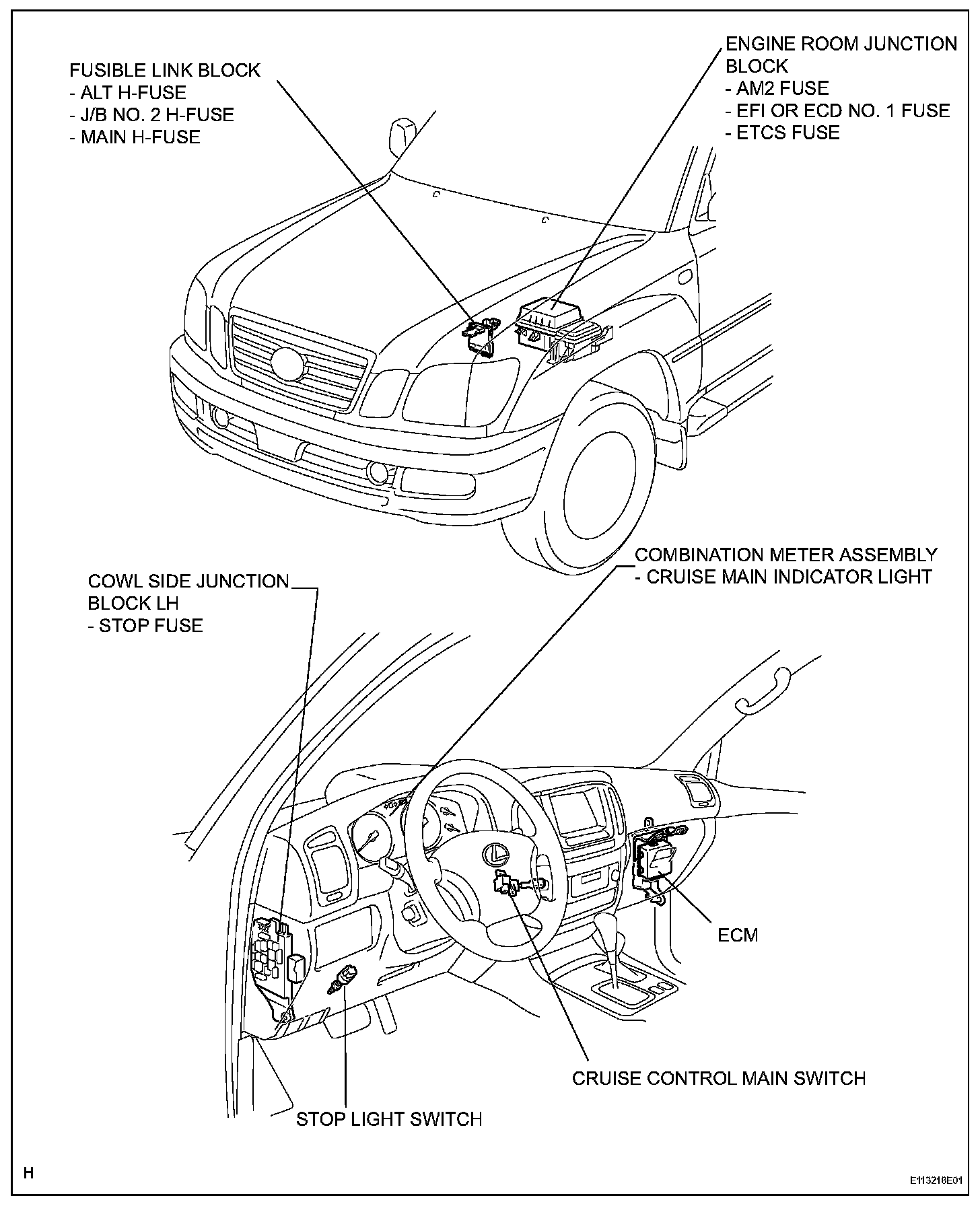 FUSIBLE LINK BLOCK
- ALT H-FUSE
- J/B NO. 2 H-FUSE
- MAIN H-FUSE

ENGINE ROOM JUNCTION BLOCK
- AM2 FUSE
- EFI OR ECD NO. 1 FUSE
- ETCS FUSE

COMBINATION METER ASSEMBLY
- CRUISE MAIN INDICATOR LIGHT

COWL SIDE JUNCTION BLOCK LH
- STOP FUSE

ECM

CRUISE CONTROL MAIN SWITCH

STOP LIGHT SWITCH

H

E113218E01