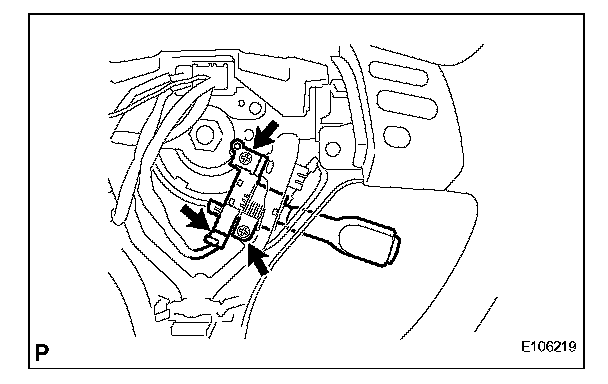 P

E106219