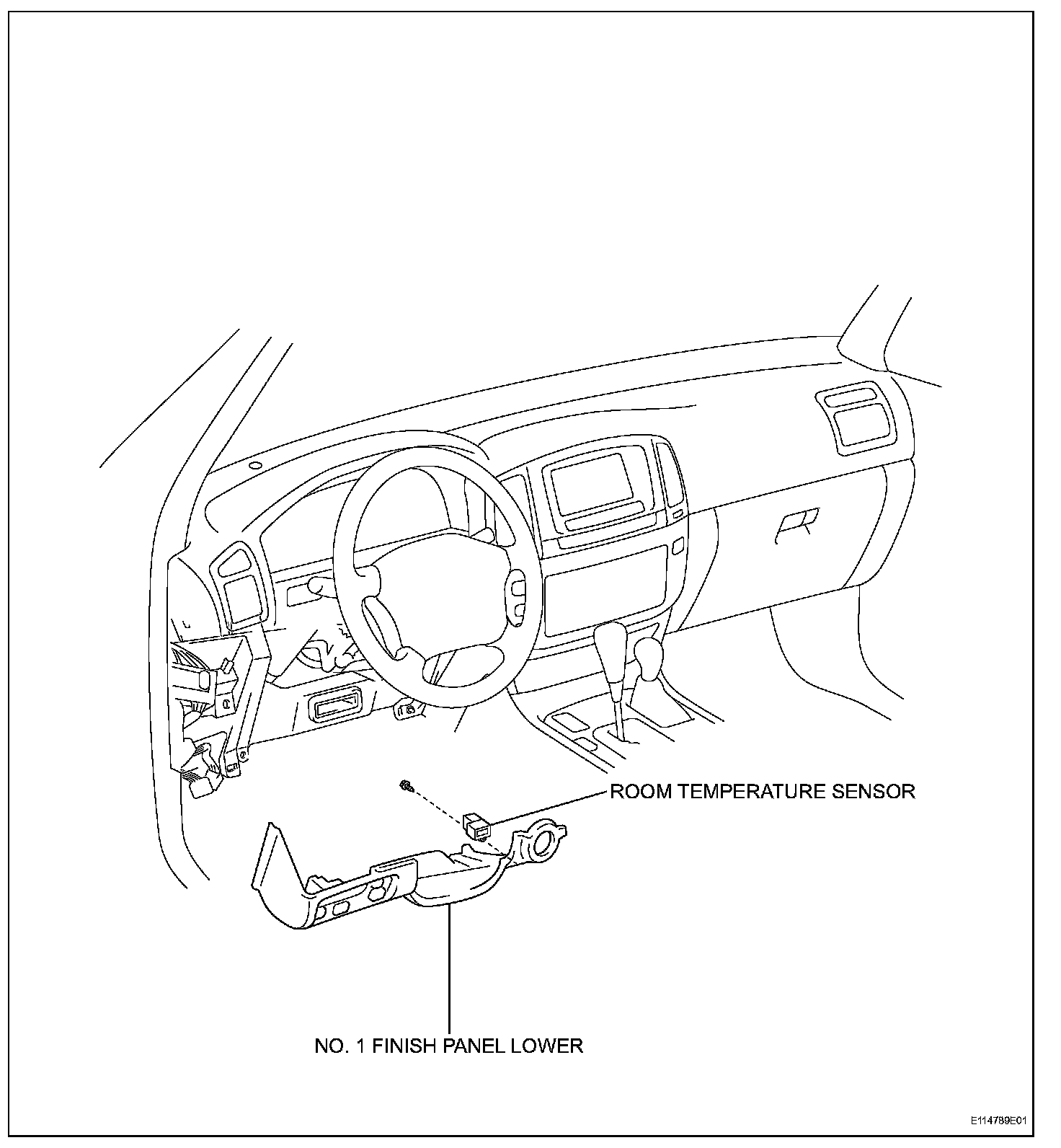 ROOM TEMPERATURE SENSOR

NO. 1 FINISH PANEL LOWER

E114789E01