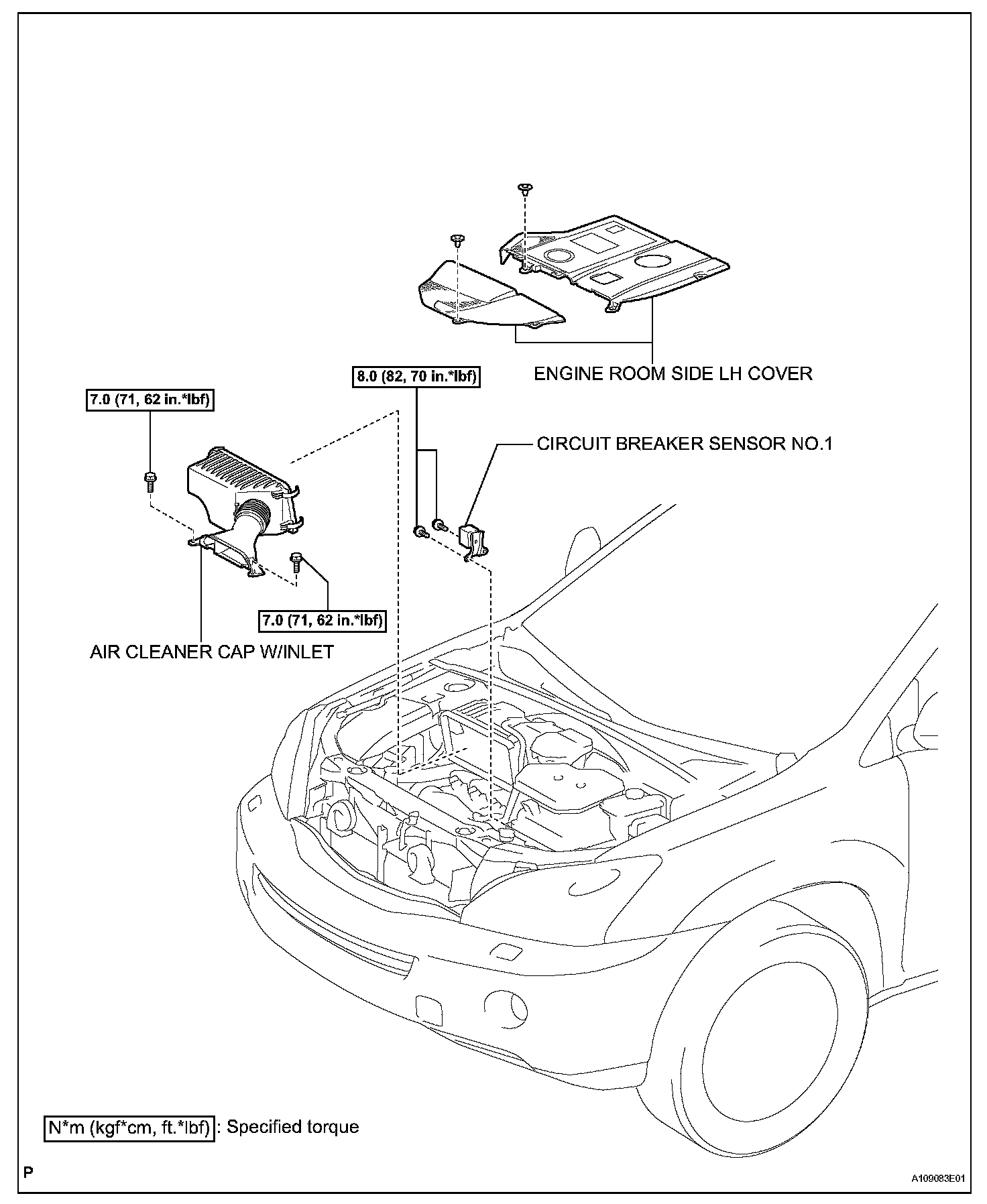 ENGINE ROOM SIDE LH COVER

8.0 (82, 70 in.*lbf)

7.0 (71, 62 in.*lbf)

CIRCUIT BREAKER SENSOR NO.1

7.0 (71, 62 in.*lbf)

AIR CLEANER CAP W/INLET

N*m (kgf*cm, ft.*lbf) : Specified torque

P

A109083E01