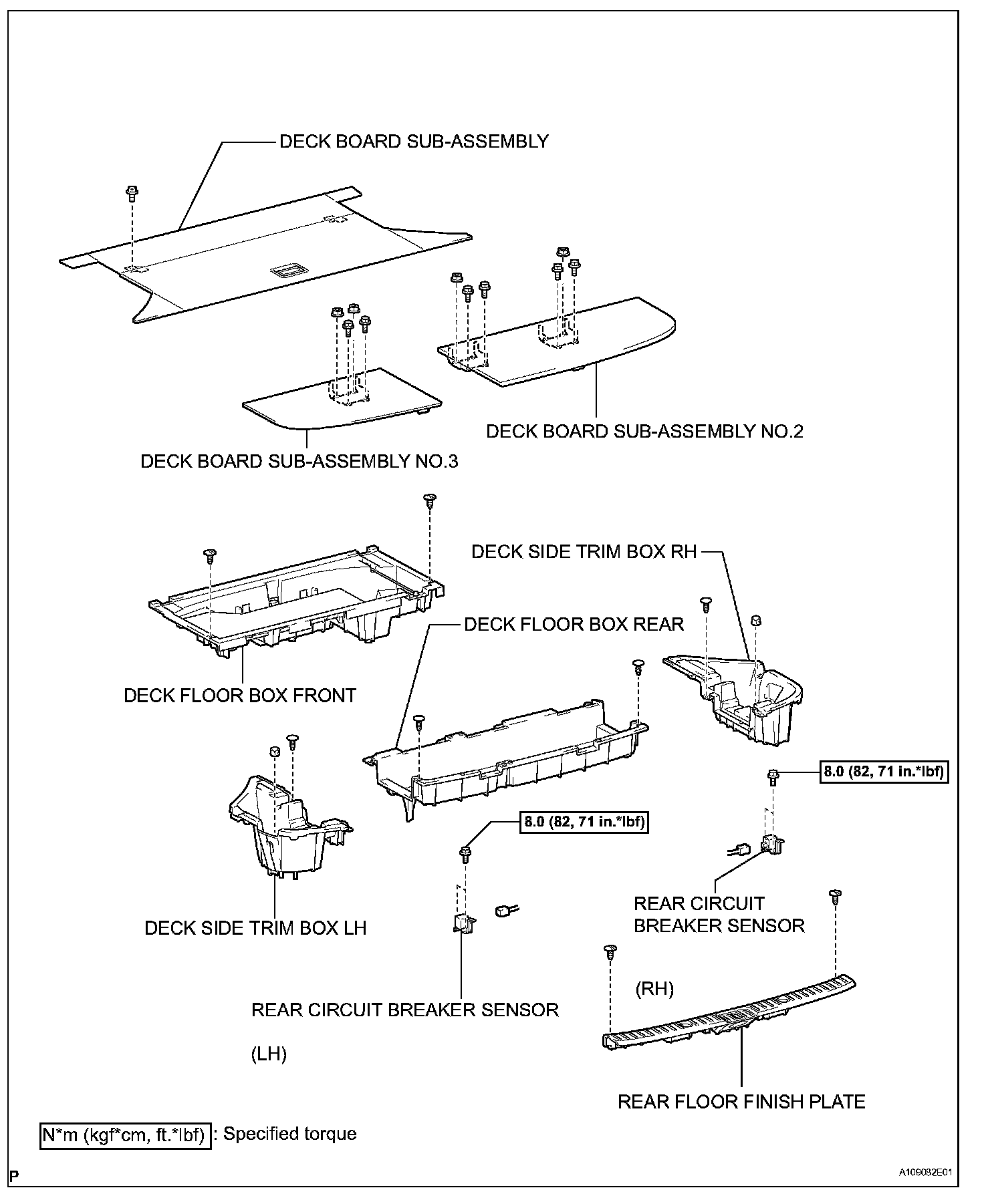 DECK BOARD SUB-ASSEMBLY

DECK BOARD SUB-ASSEMBLY NO.2

DECK BOARD SUB-ASSEMBLY NO.3

DECK SIDE TRIM BOX RH

DECK FLOOR BOX REAR

DECK FLOOR BOX FRONT

8.0 (82, 71 in.*lbf)

8.0 (82, 71 in.*lbf)

REAR CIRCUIT BREAKER SENSOR

DECK SIDE TRIM BOX LH

(RH)

REAR CIRCUIT BREAKER SENSOR

(LH)

REAR FLOOR FINISH PLATE

N*m (kgf*cm, ft.*lbf) : Specified torque

P

A109082E01