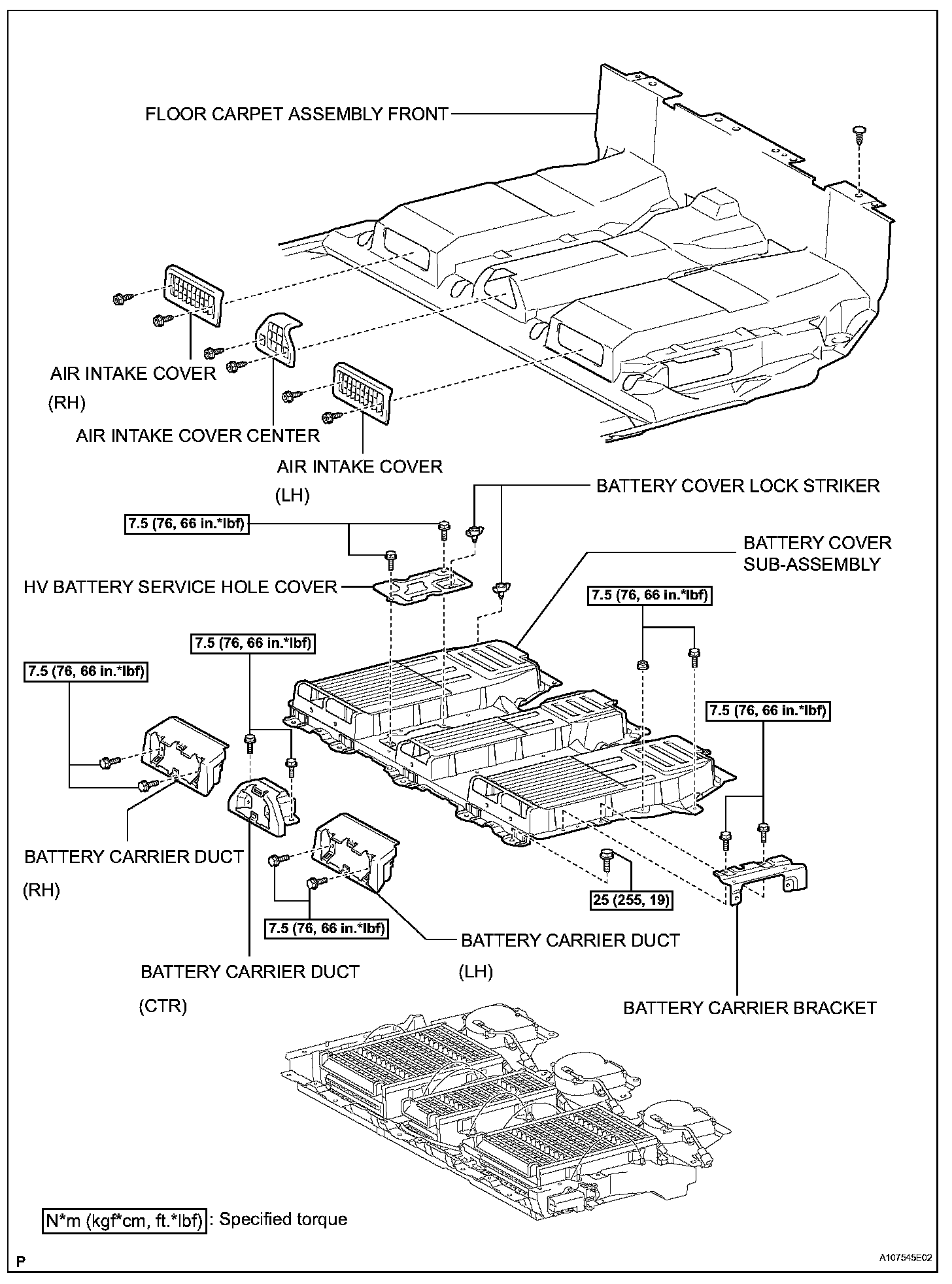 FLOOR CARPET ASSEMBLY FRONT

AIR INTAKE COVER (RH)

AIR INTAKE COVER CENTER

AIR INTAKE COVER (LH)

BATTERY COVER LOCK STRIKER

7.5 (76, 66 in.*lbf)

BATTERY COVER SUB-ASSEMBLY

HV BATTERY SERVICE HOLE COVER

7.5 (76, 66 in.*lbf)

7.5 (76, 66 in.*lbf)

7.5 (76, 66 in.*lbf)

7.5 (76, 66 in.*lbf)

BATTERY CARRIER DUCT (RH)

25 (255, 19)

7.5 (76, 66 in.*lbf)

BATTERY CARRIER DUCT (LH)

BATTERY CARRIER DUCT (CTR)

BATTERY CARRIER BRACKET

N*m (kgf*cm, ft.*lbf) : Specified torque

P

A107545E02