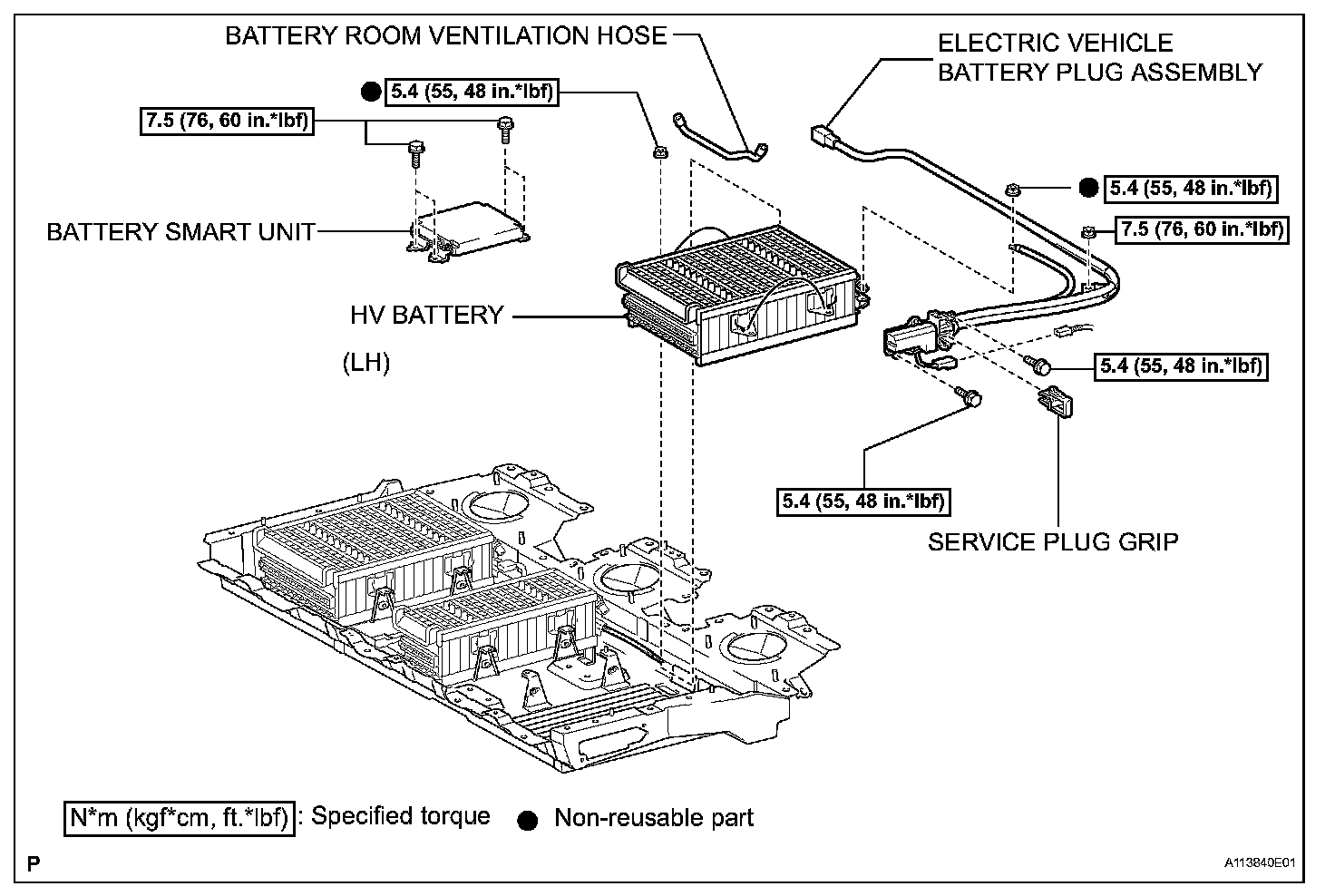 BATTERY ROOM VENTILATION HOSE

ELECTRIC VEHICLE BATTERY PLUG ASSEMBLY

5.4 (55, 48 in.*lbf)

7.5 (76, 60 in.*lbf)

5.4 (55, 48 in.*lbf)

7.5 (76, 60 in.*lbf)

BATTERY SMART UNIT

HV BATTERY

(LH)

5.4 (55, 48 in.*lbf)

5.4 (55, 48 in.*lbf)

SERVICE PLUG GRIP

N*m (kgf*cm, ft.*lbf) : Specified torque

Non-reusable part

P

A113840E01